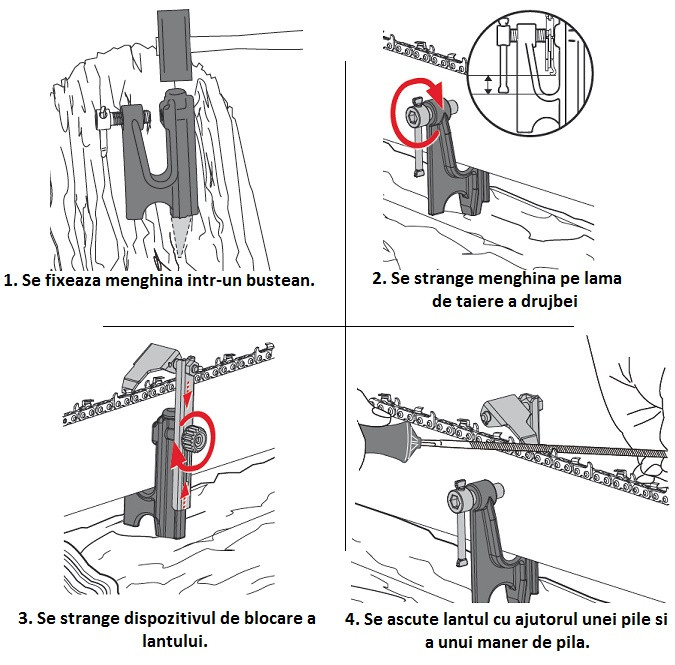 1. Se fixeaza menghina intr-un bustean.

2. Se strange menghina pe lama de taiere a drujbei

3. Se strange dispozitivul de blocare a lantului.

4. Se ascute lantul cu ajutorul unei pile si a unui maner de pila.