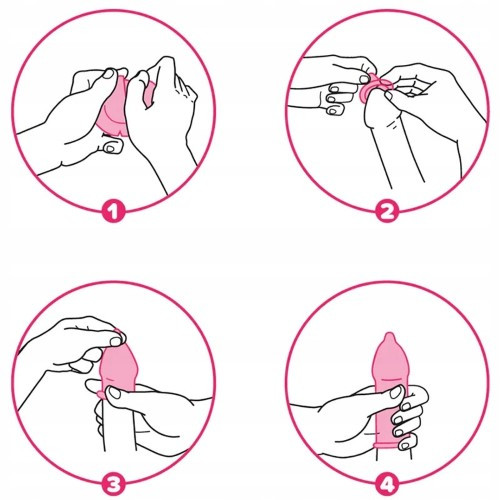 1

2

3

4