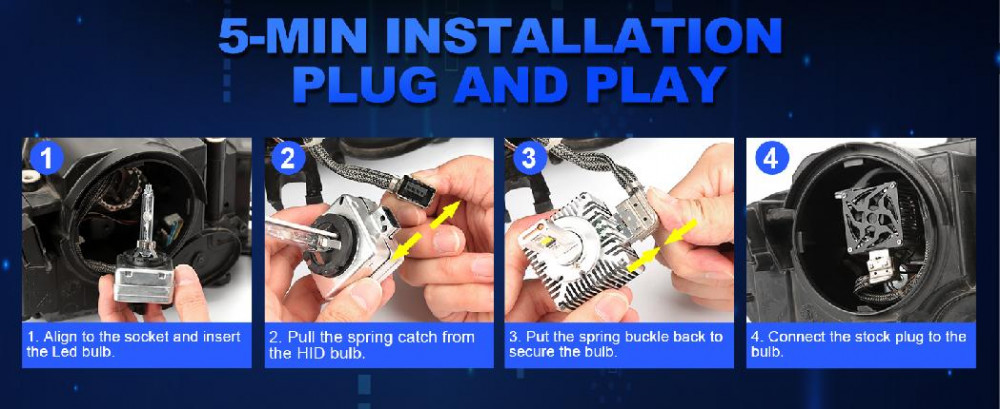 5-MIN INSTALLATION
PLUG AND PLAY

1

1. Align to the socket and insert the Led bulb.

2

2. Pull the spring catch from the HID bulb.

3

3. Put the spring buckle back to secure the bulb.

4

4. Connect the stock plug to the bulb.