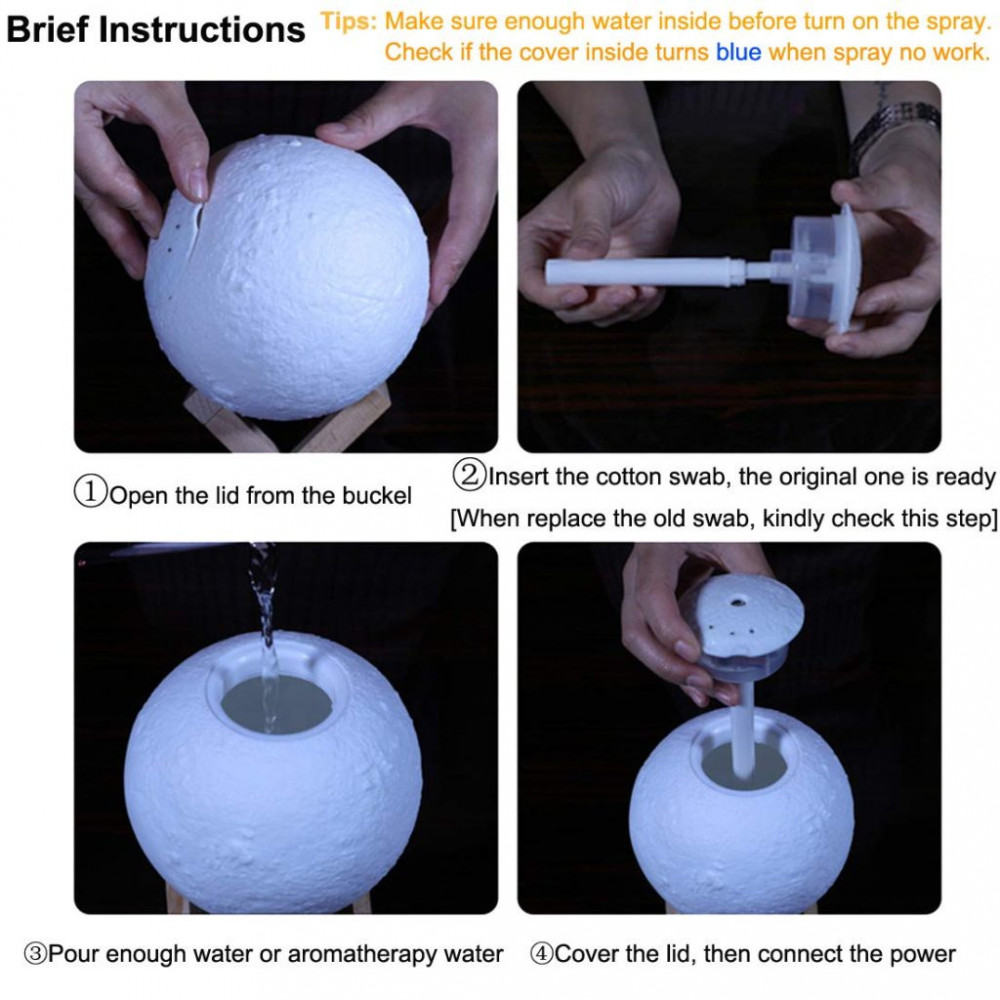 Brief Instructions

Tips: Make sure enough water inside before turn on the spray.
Check if the cover inside turns blue when spray no work.

①Open the lid from the buckel

②Insert the cotton swab, the original one is ready
[When replace the old swab, kindly check this step]

③Pour enough water or aromatherapy water

④Cover the lid, then connect the power