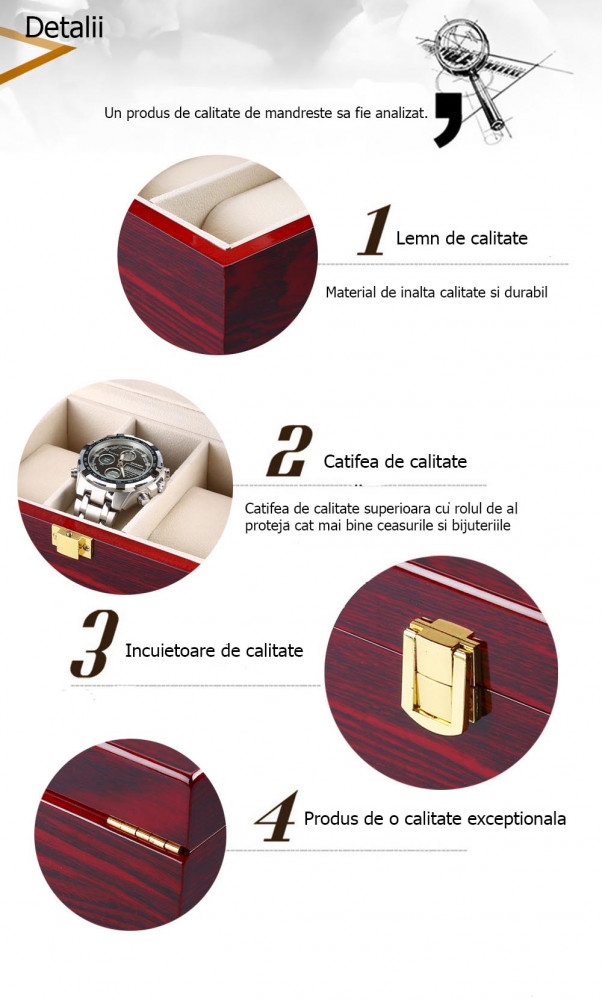 Detalii

Un produs de calitate de mandreste sa fie analizat.

1 Lemn de calitate

Material de inalta calitate si durabil

2 Catifea de calitate

Catifea de calitate superioara cu rolul de al proteja cat mai bine ceasurile si bijuteriile

3 Incuietoare de calitate

4 Produs de o calitate exceptionala