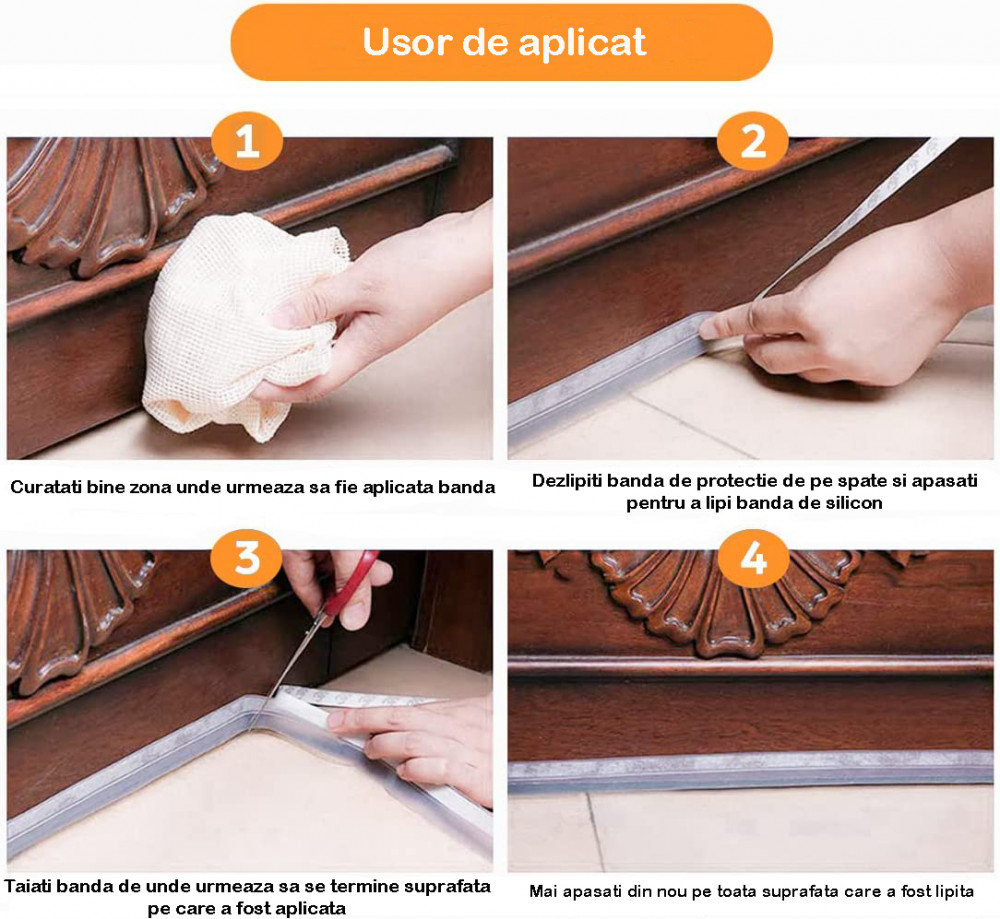 Usor de aplicat

1

Curatati bine zona unde urmeaza sa fie aplicata banda

2

Dezlipiti banda de protectie de pe spate si apasati pentru a lipi banda de silicon

3

Taiati banda de unde urmeaza sa se termine suprafata pe care a fost aplicata

4

Mai apasati din nou pe toata suprafata care a fost lipita