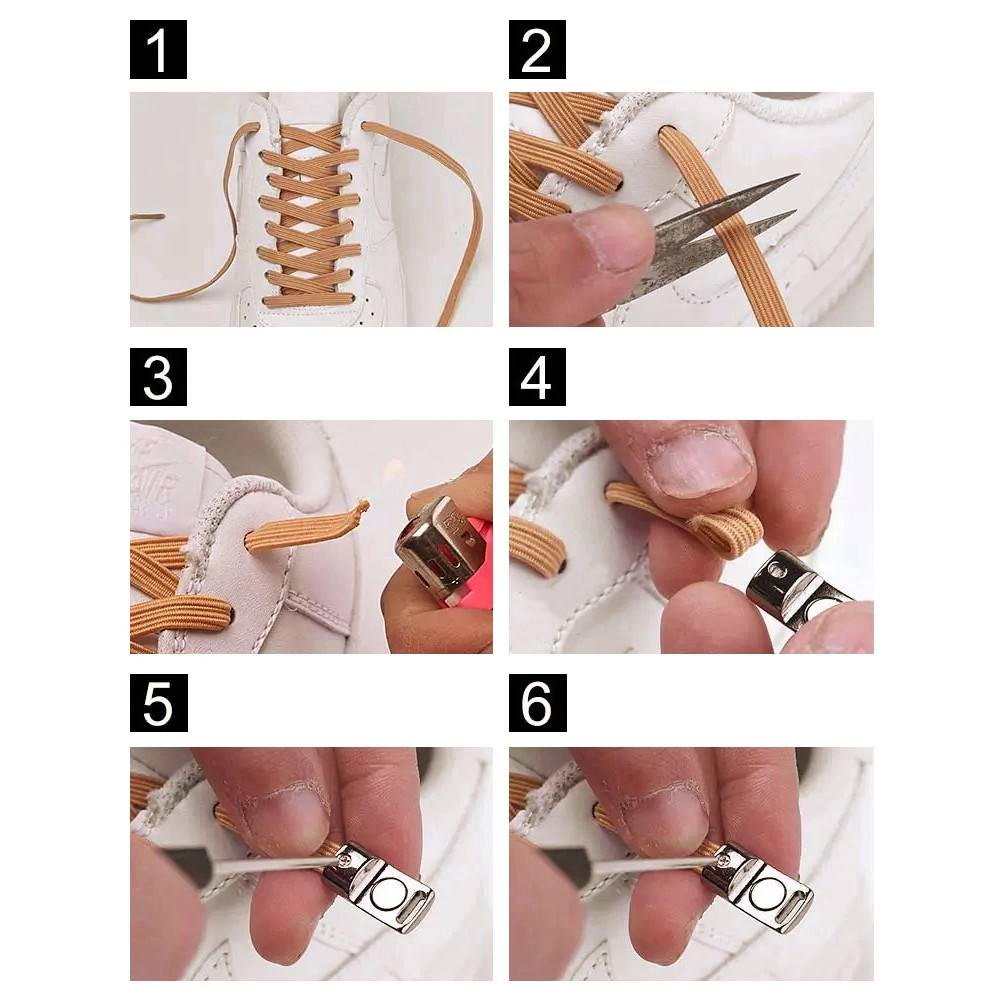 1

2

3

4

5

6