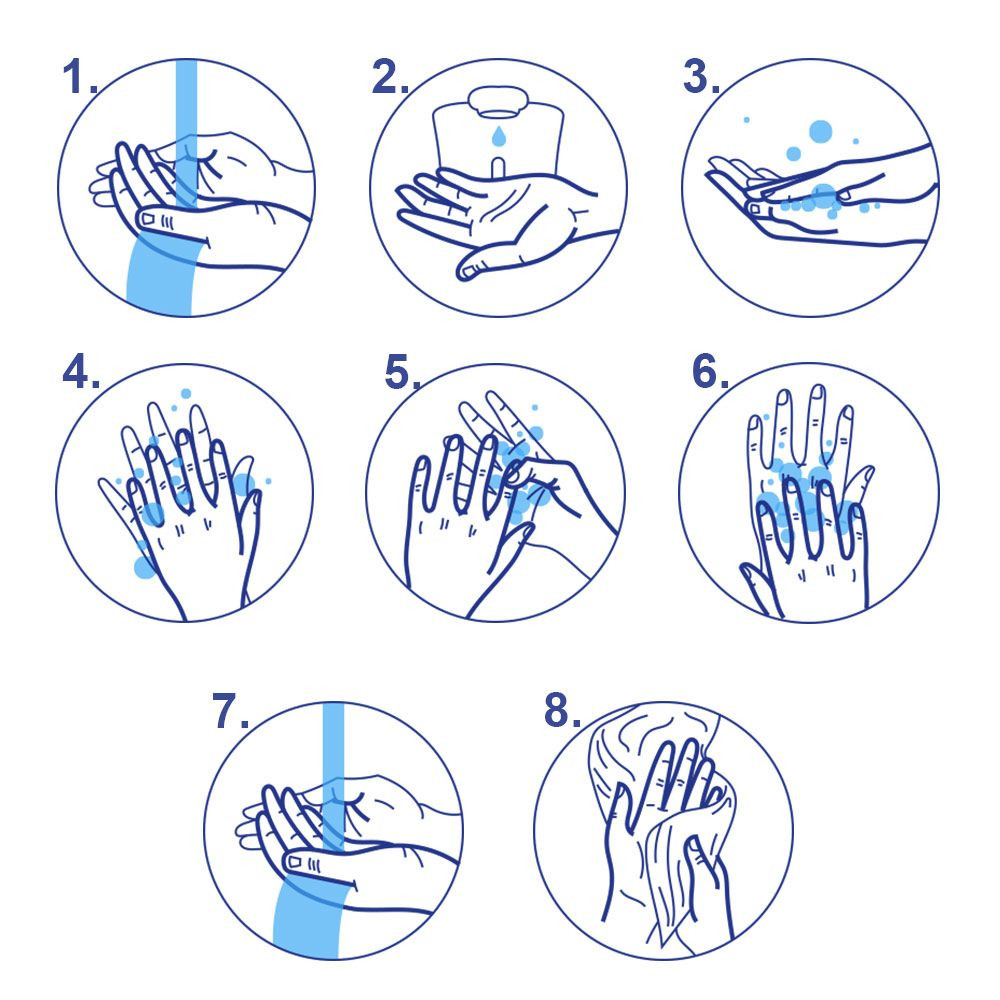 1.

2.

3.

4.

5.

6.

7.

8.