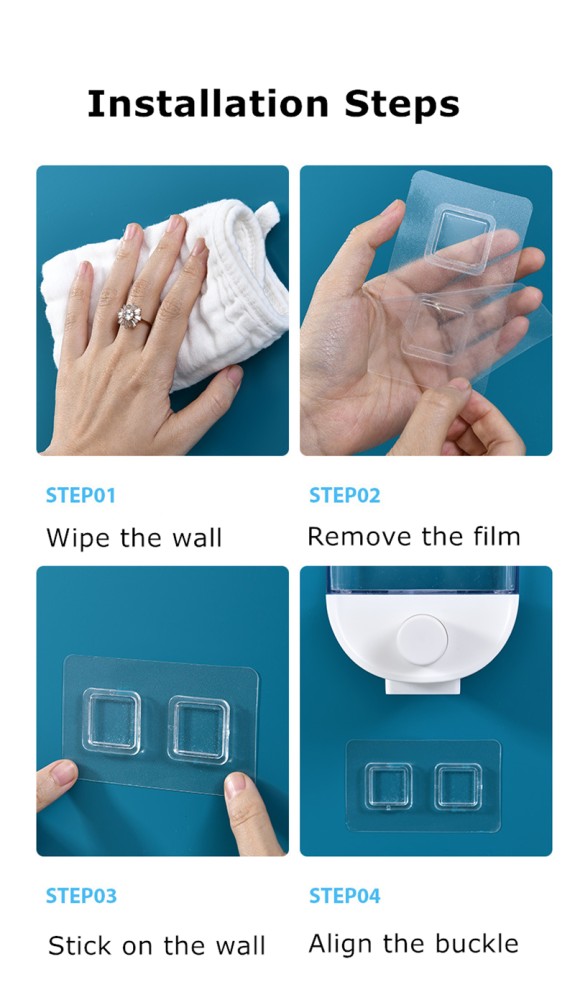 Installation Steps

STEP01

Wipe the wall

STEP02

Remove the film

STEP03

Stick on the wall

STEP04

Align the buckle