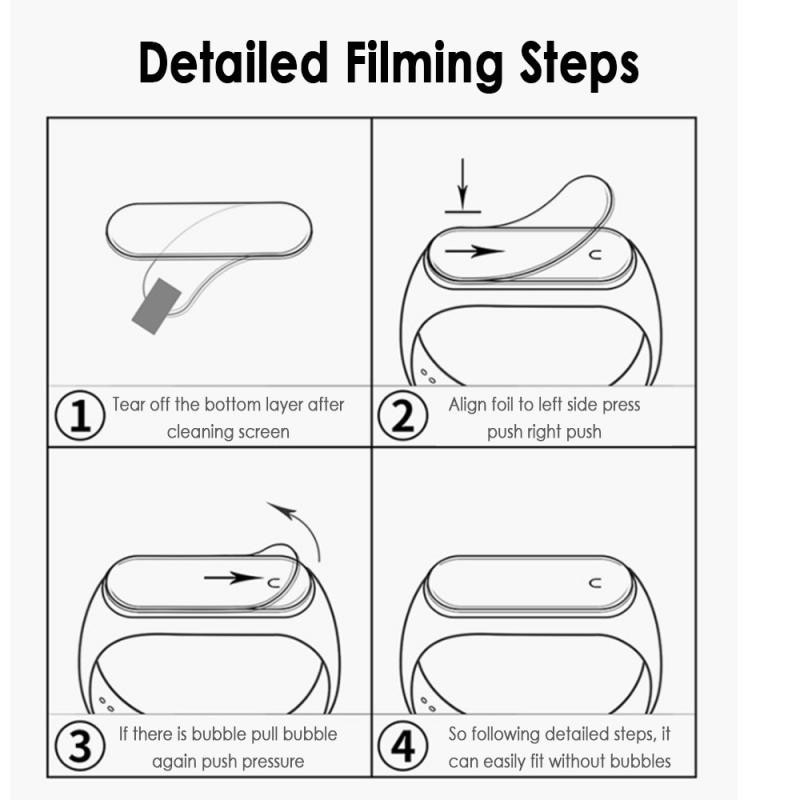 Detailed Filming Steps

1 Tear off the bottom layer after cleaning screen

2 Align foil to left side press push right push

3 If there is bubble pull bubble again push pressure

4 So following detailed steps, it can easily fit without bubbles