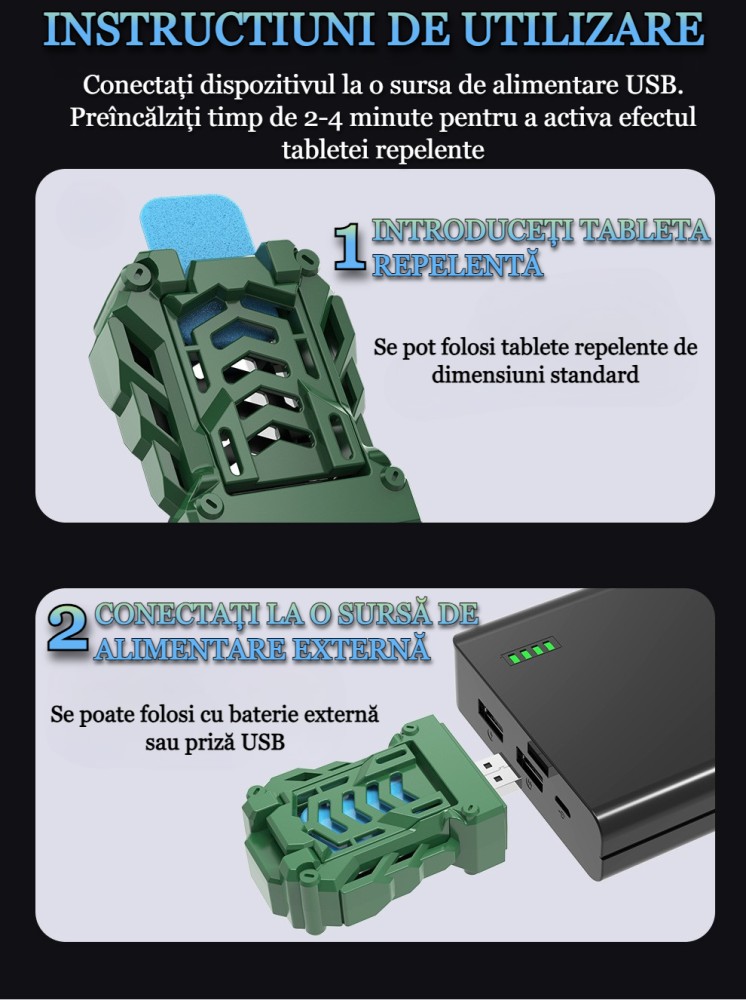 INSTRUCTIUNI DE UTILIZARE

Conectați dispozitivul la o sursa de alimentare USB. Preîncălziți timp de 2-4 minute pentru a activa efectul tabletei repelente

1 INTRODUCEȚI TABLETA REPELENTĂ

Se pot folosi tablete repelente de dimensiuni standard

2 CONECTAȚI LA O SURSĂ DE ALIMENTARE EXTERNĂ

Se poate folosi cu baterie externă sau priză USB