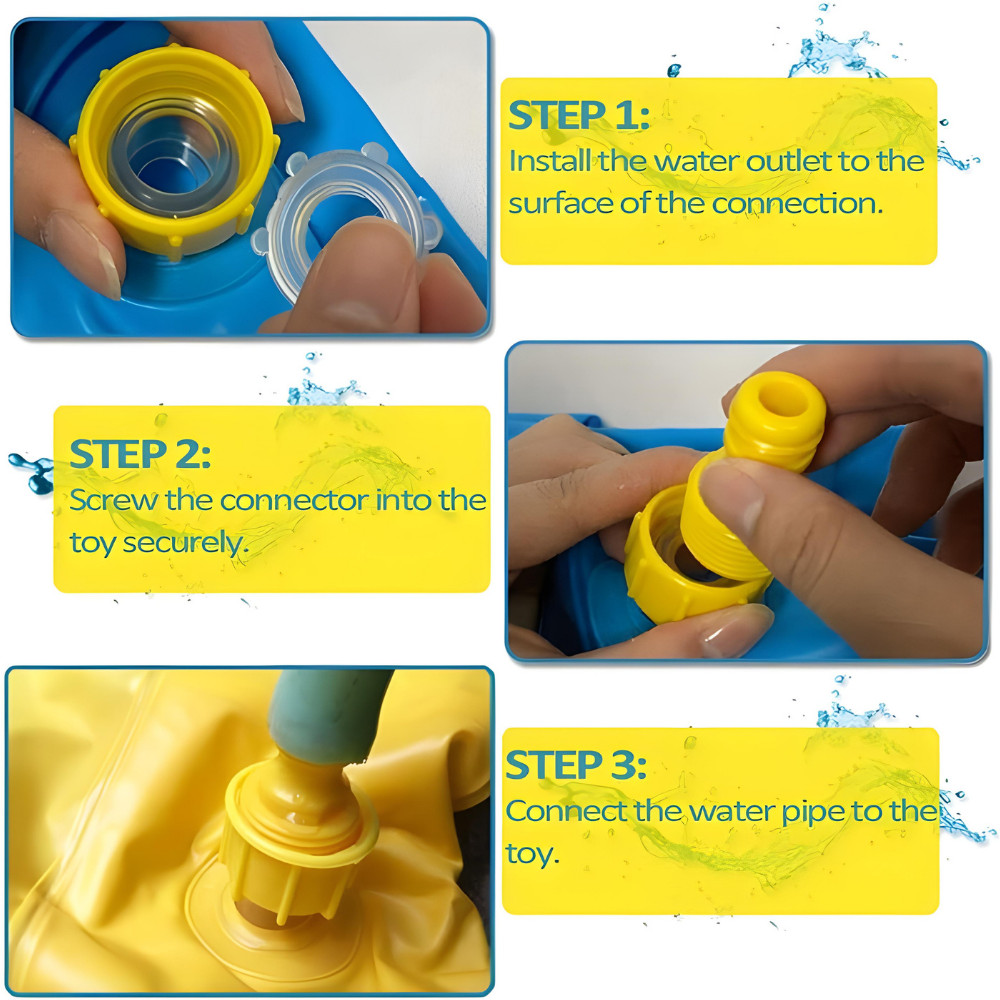 STEP 1:
Install the water outlet to the surface of the connection.

STEP 2:
Screw the connector into the toy securely.

STEP 3:
Connect the water pipe to the toy.