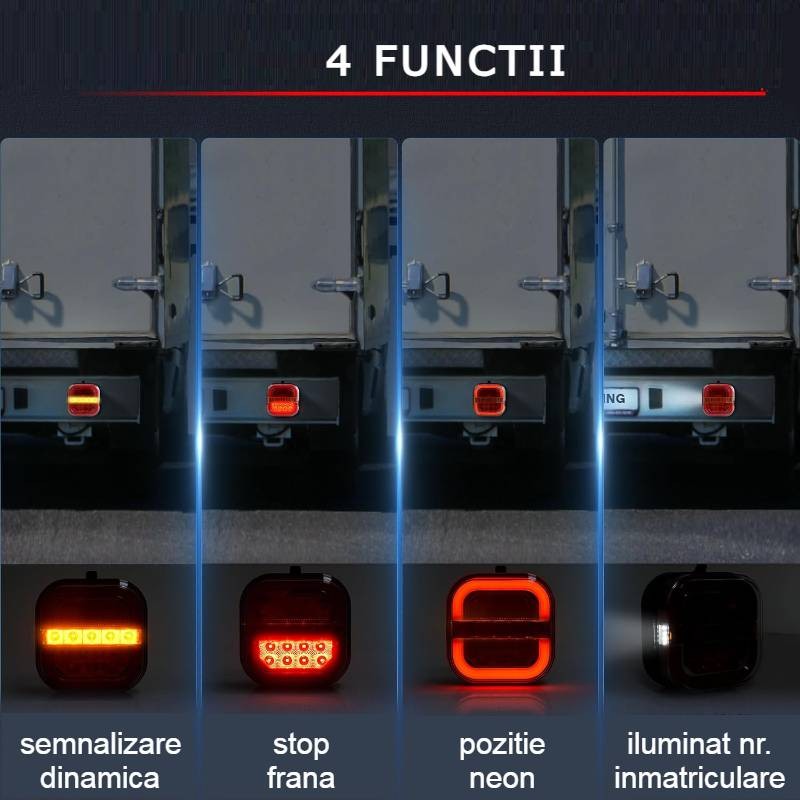 4 FUNCTII

NG

semnalizare dinamica

stop frana

pozitie neon

iluminat nr. inmatriculare