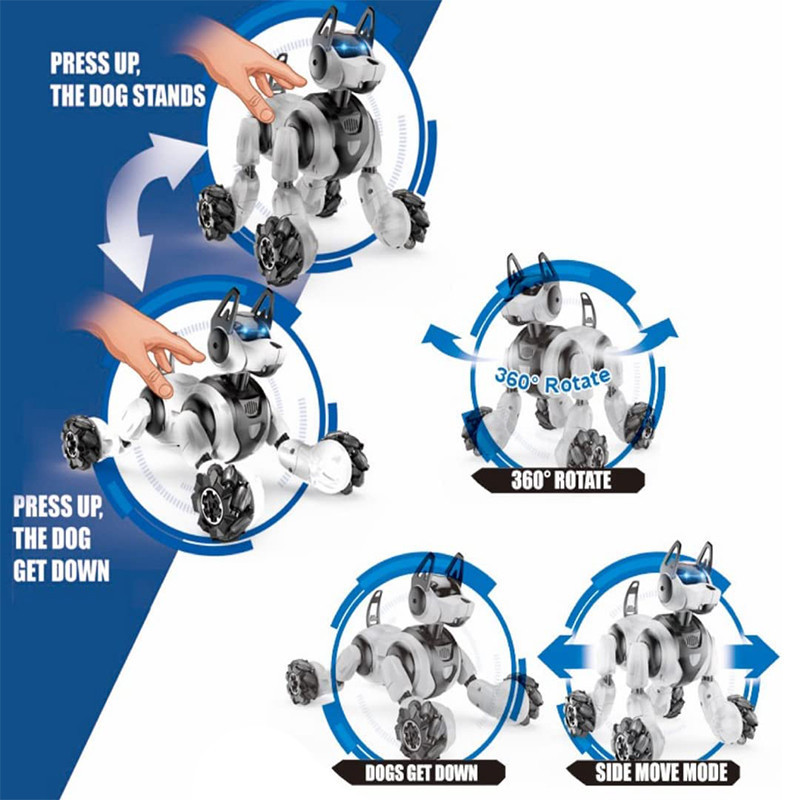 PRESS UP, THE DOG STANDS

PRESS UP, THE DOG GET DOWN

360° Rotate

360° ROTATE

DOGS GET DOWN

SIDE MOVE MODE