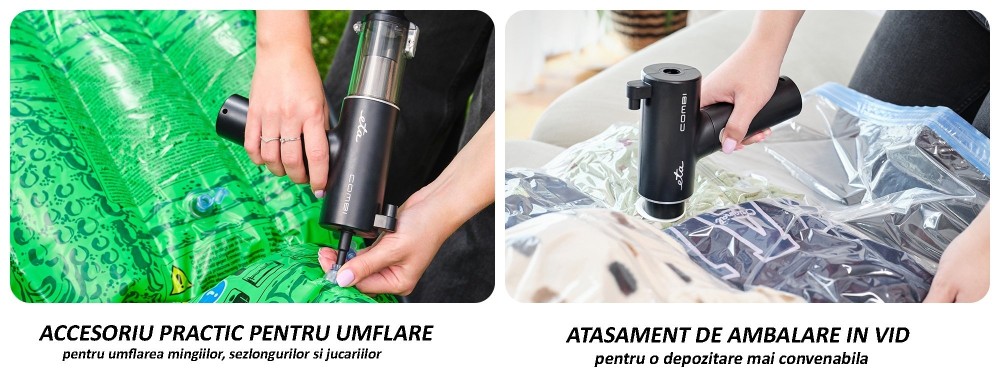 eta

COMBI

eta

COMBI

ACCESORIU PRACTIC PENTRU UMFLARE
pentru umflarea mingiilor, sezlongurilor si jucariilor

ATASAMENT DE AMBALARE IN VID
pentru o depozitare mai convenabila