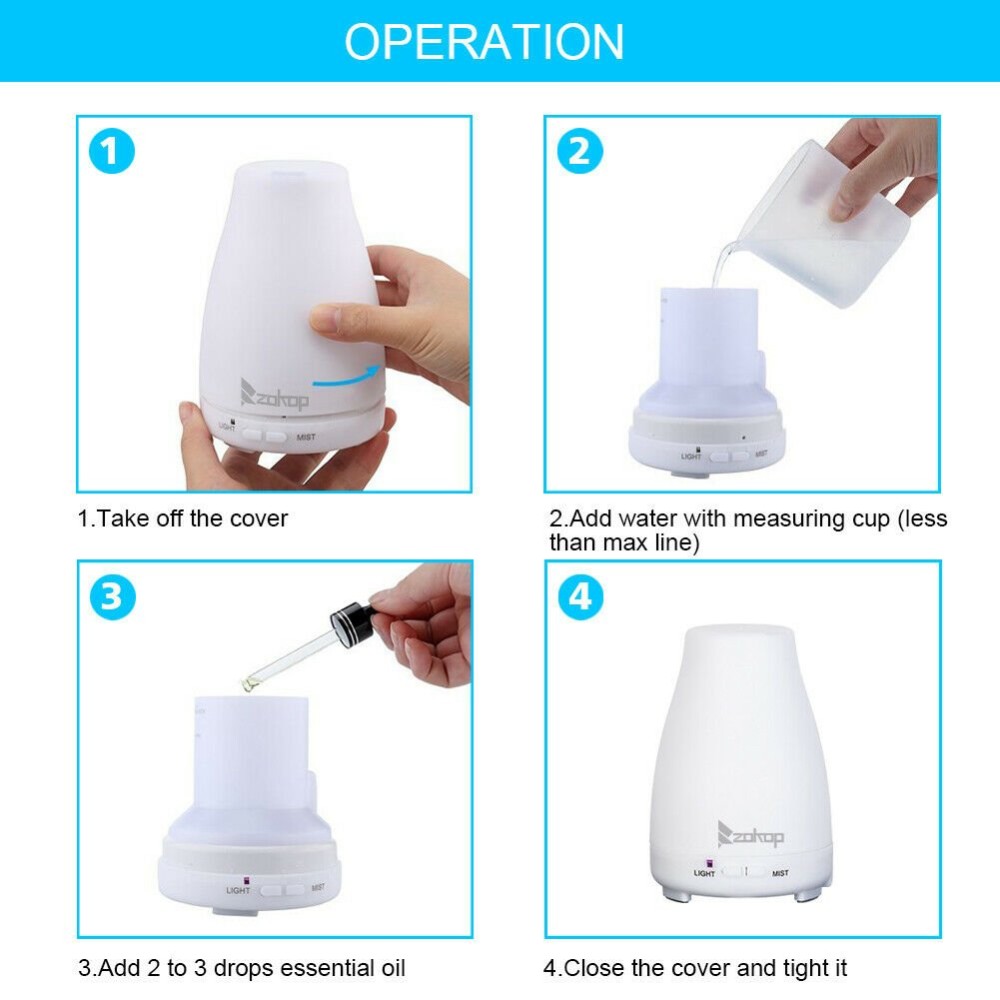 OPERATION

1

zokop

LIGHT MIST

1.Take off the cover

2

LIGHT MIST

2.Add water with measuring cup (less than max line)

3

LIGHT MIST

3.Add 2 to 3 drops essential oil

4

zokop

LIGHT MIST

4.Close the cover and tight it