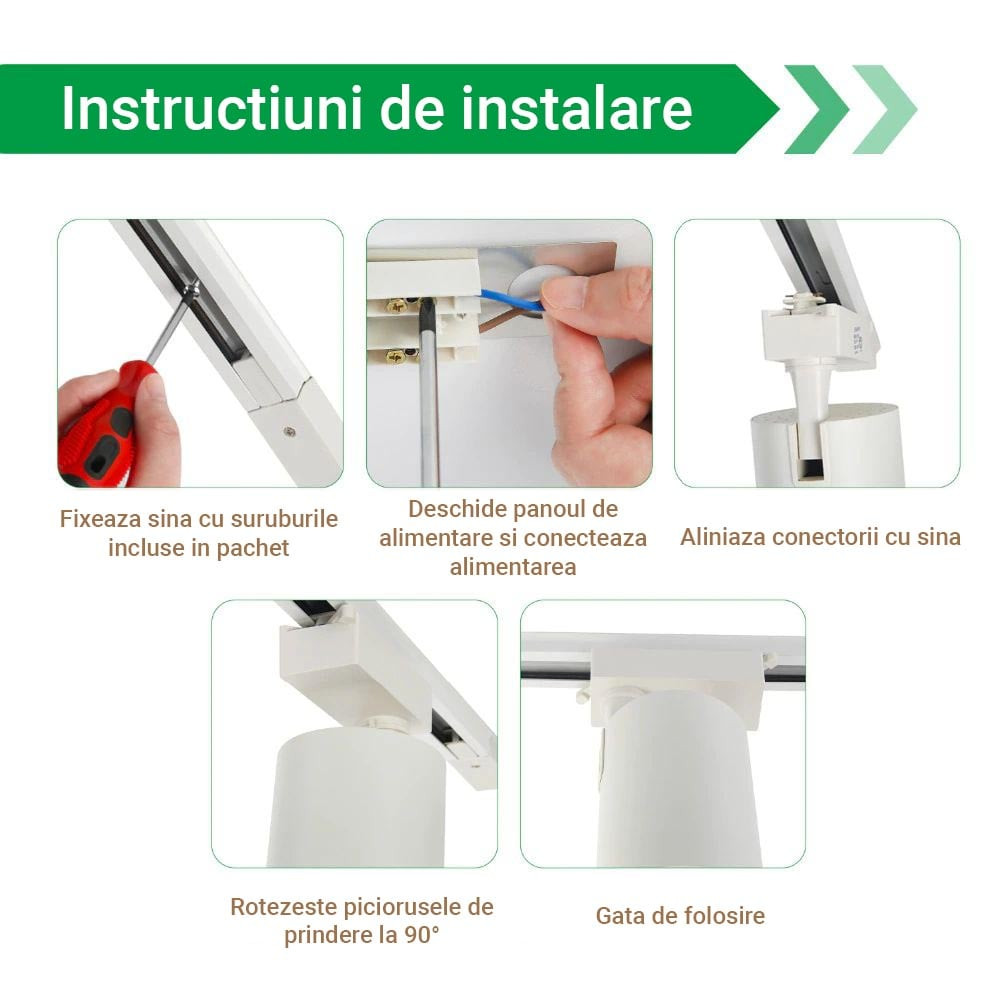 Instructiuni de instalare

Fixeaza sina cu suruburile incluse in pachet

Deschide panoul de alimentare si conecteaza alimentarea

Aliniaza conectorii cu sina

Rotezeste piciorusele de prindere la 90°

Gata de folosire