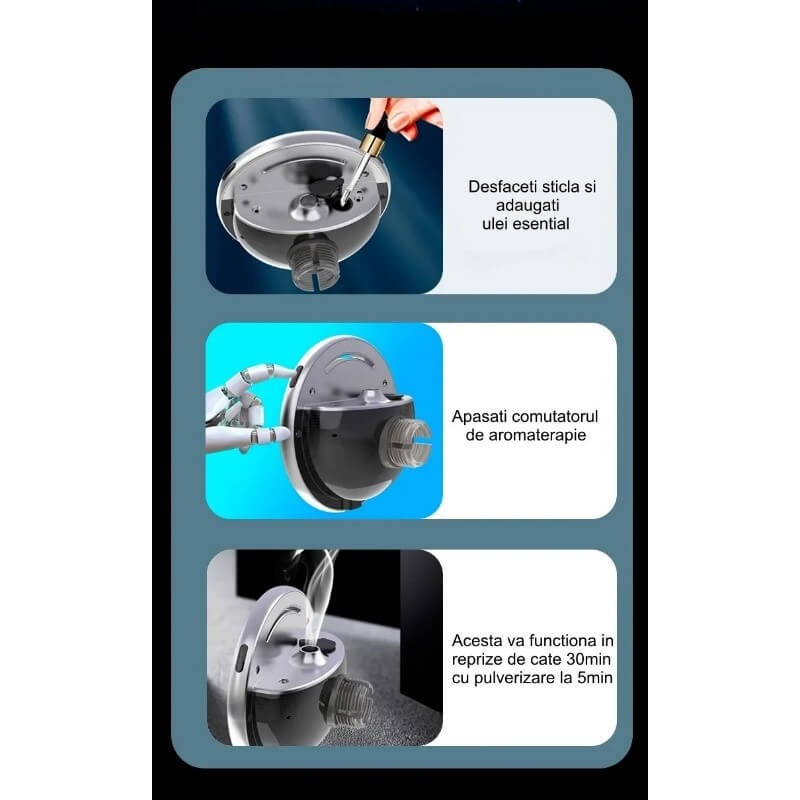 Desfaceti sticla si adaugati ulei esential

Apasati comutatorul de aromaterapie

Acesta va functiona in reprize de cate 30min cu pulverizare la 5min