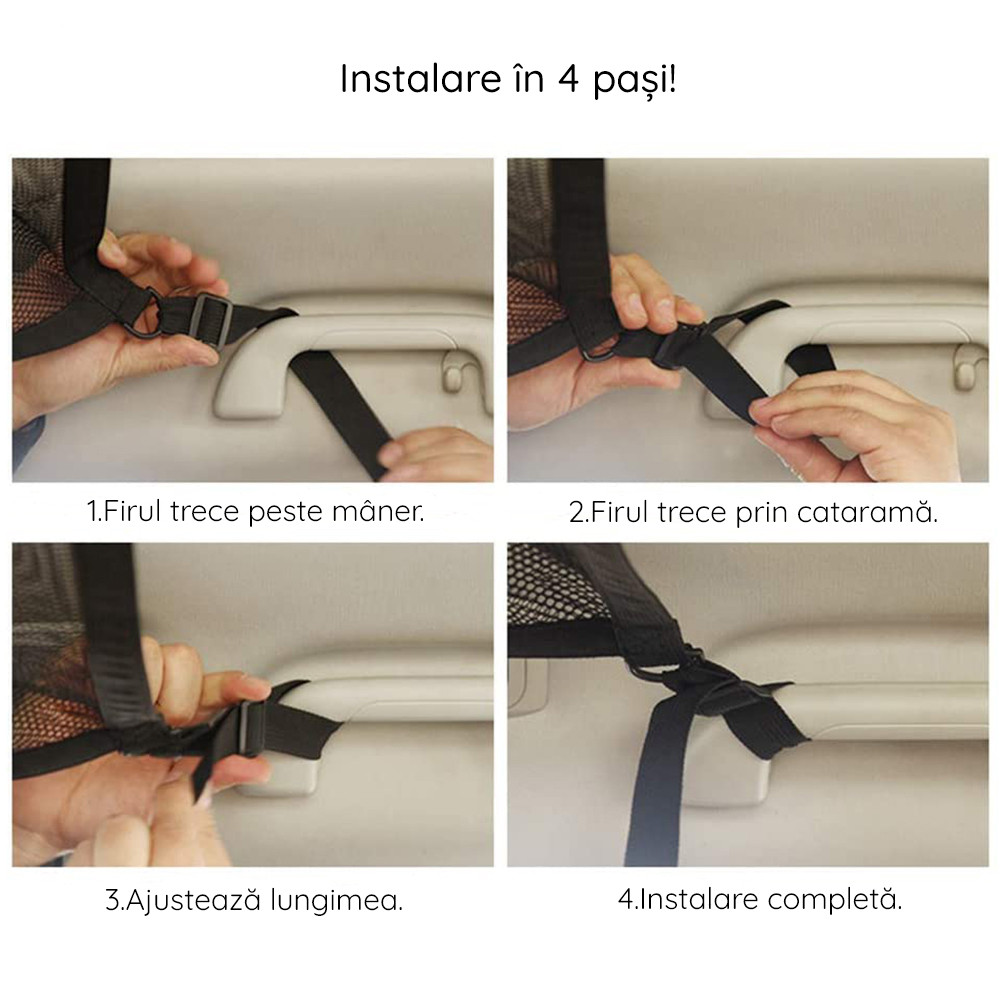 Instalare în 4 pași!

1.Firul trece peste mâner.

2.Firul trece prin cataramă.

3.Ajustează lungimea.

4.Instalare completă.