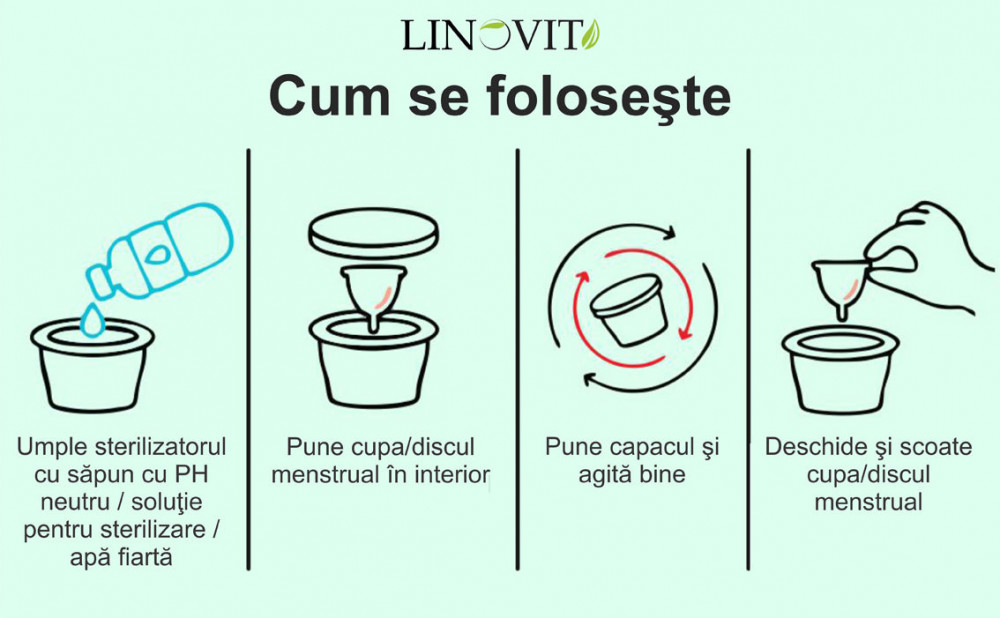 LINOVIT

Cum se foloseşte

Umple sterilizatorul cu săpun cu PH neutru / soluţie pentru sterilizare / apă fiartă

Pune cupa/discul menstrual în interior

Pune capacul şi agită bine

Deschide şi scoate cupa/discul menstrual