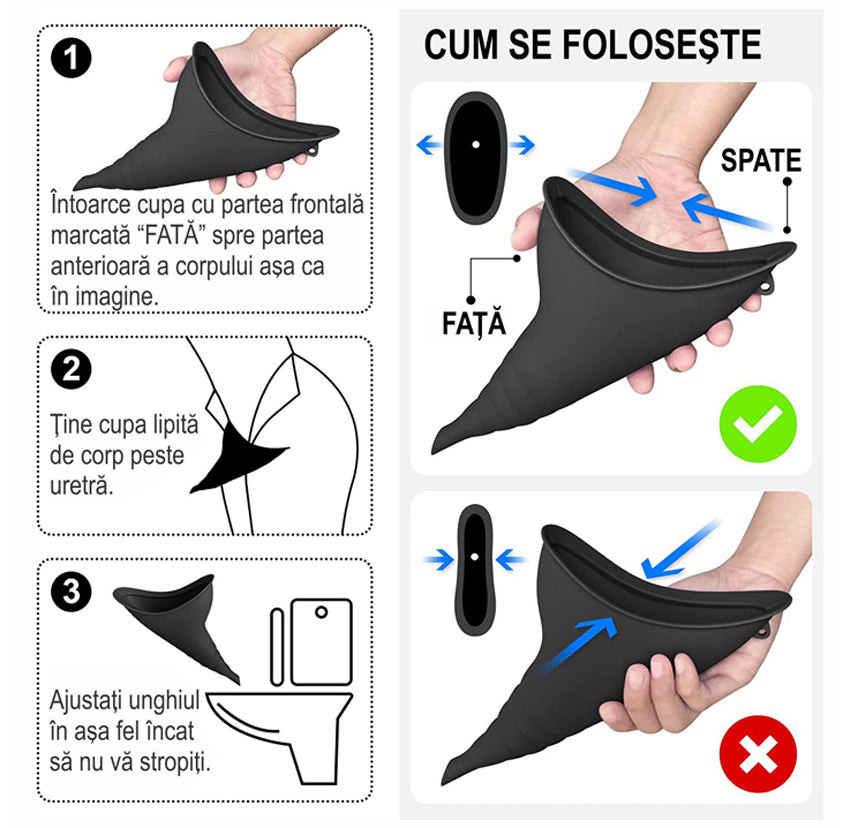 1

Întoarce cupa cu partea frontală marcată "FATĂ" spre partea anterioară a corpului așa ca în imagine.

2

Ține cupa lipită de corp peste uretră.

3

Ajustați unghiul în așa fel încat să nu vă stropiți.

CUM SE FOLOSEȘTE

SPATE

FAȚĂ