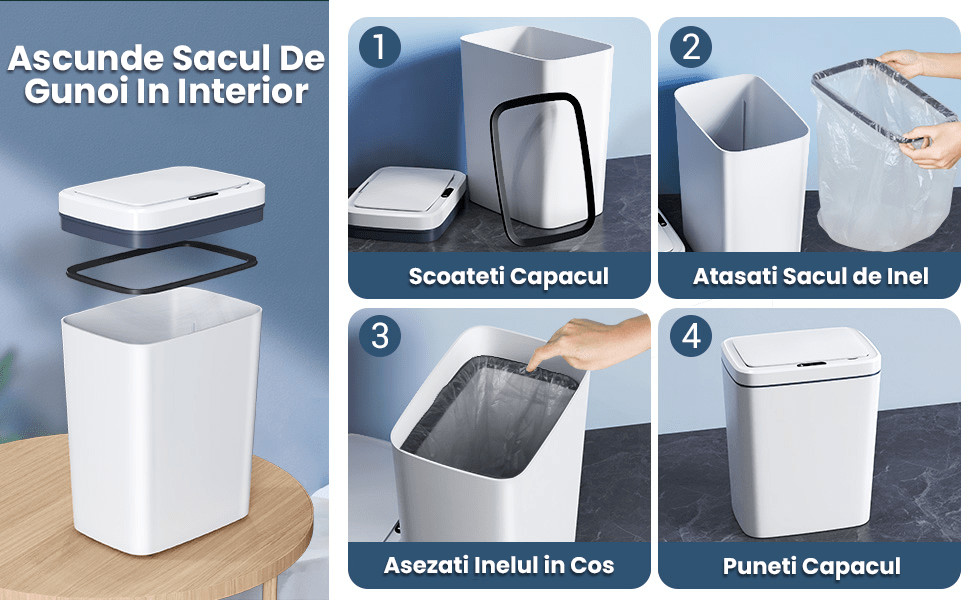 Ascunde Sacul De Gunoi In Interior

1
Scoateti Capacul

2
Atasati Sacul de Inel

3
Asezati Inelul in Cos

4
Puneti Capacul