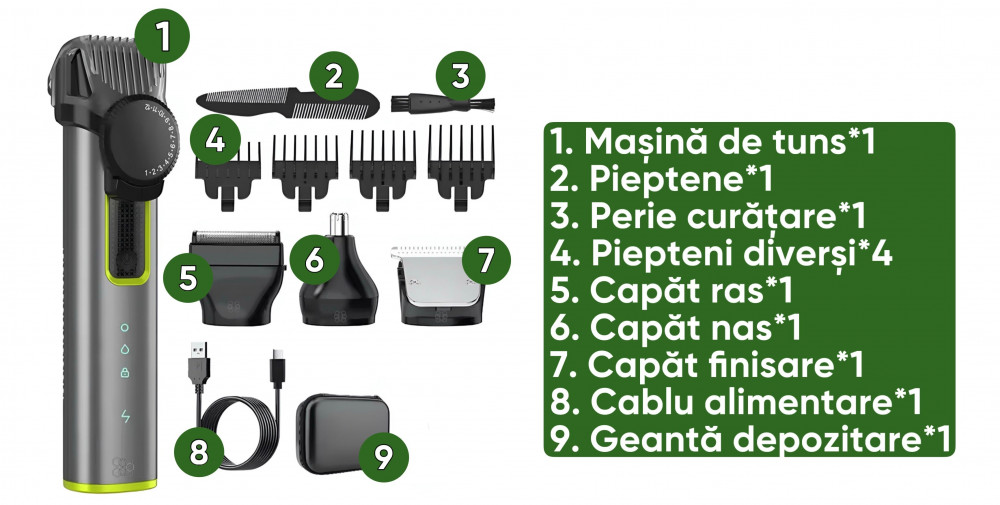 1
2
3
4
5
6
7
8
9

1. Mașină de tuns*1
2. Pieptene*1
3. Perie curățare*1
4. Piepteni diverși*4
5. Capăt ras*1
6. Capăt nas*1
7. Capăt finisare*1
8. Cablu alimentare*1
9. Geantă depozitare*1