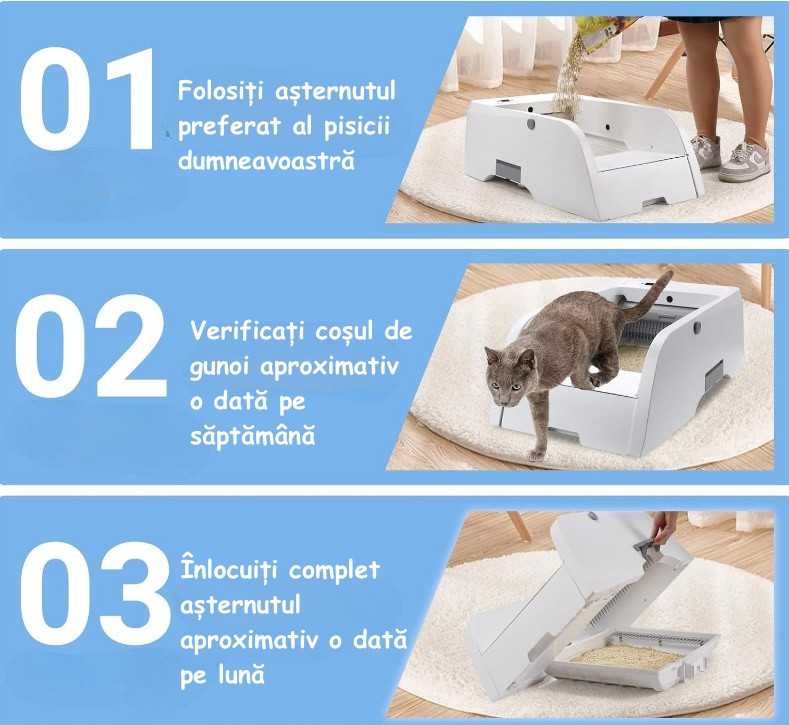 01

Folosiți așternutul preferat al pisicii dumneavoastră

02

Verificați coșul de gunoi aproximativ o dată pe săptămână

03

Înlocuiți complet așternutul aproximativ o dată pe lună