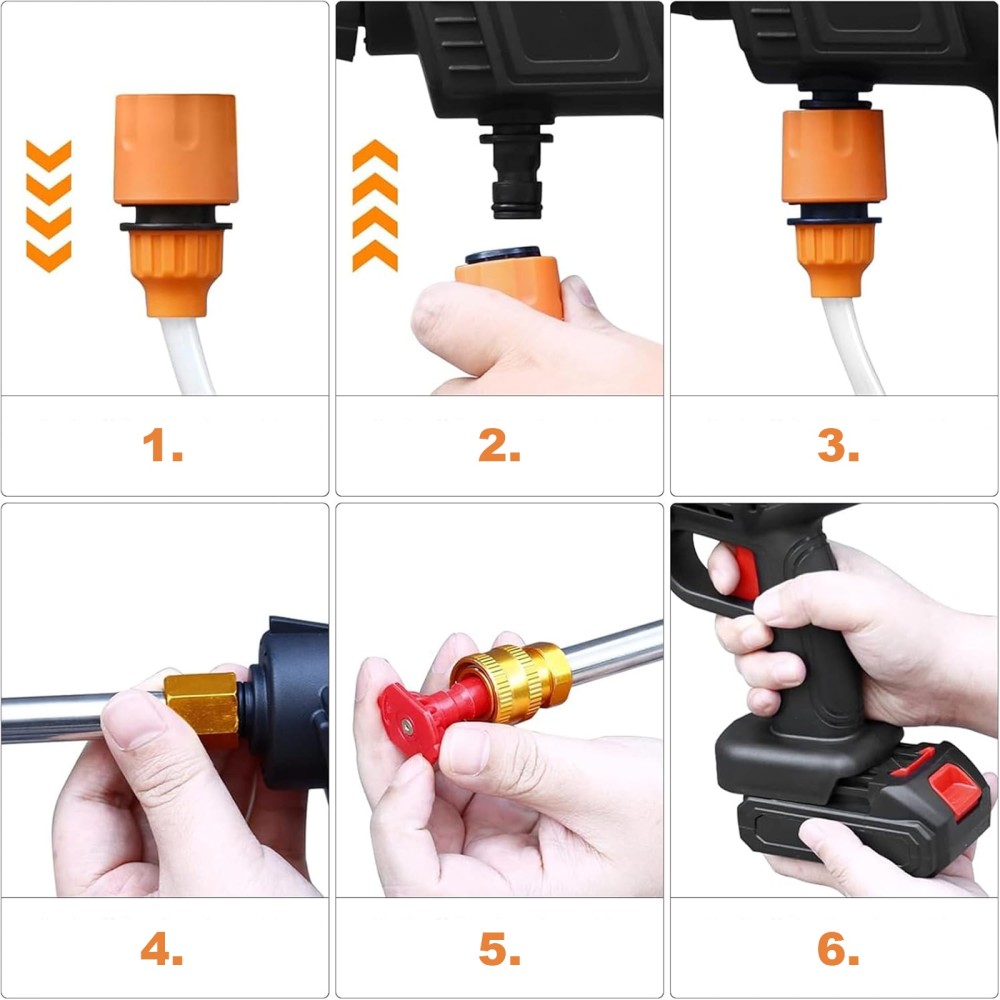 1.

2.

3.

4.

5.

6.