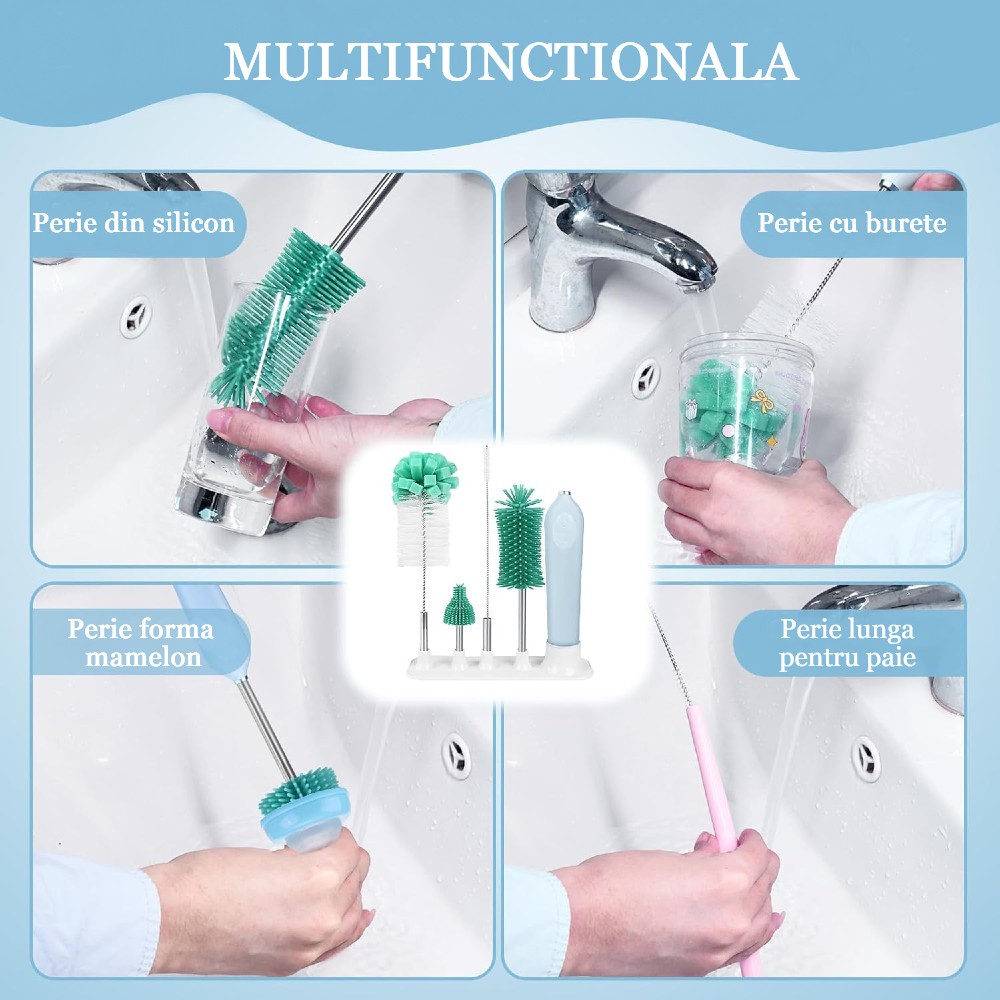 MULTIFUNCTIONALA

Perie din silicon

Perie cu burete

Perie forma mamelon

Perie lunga pentru paie