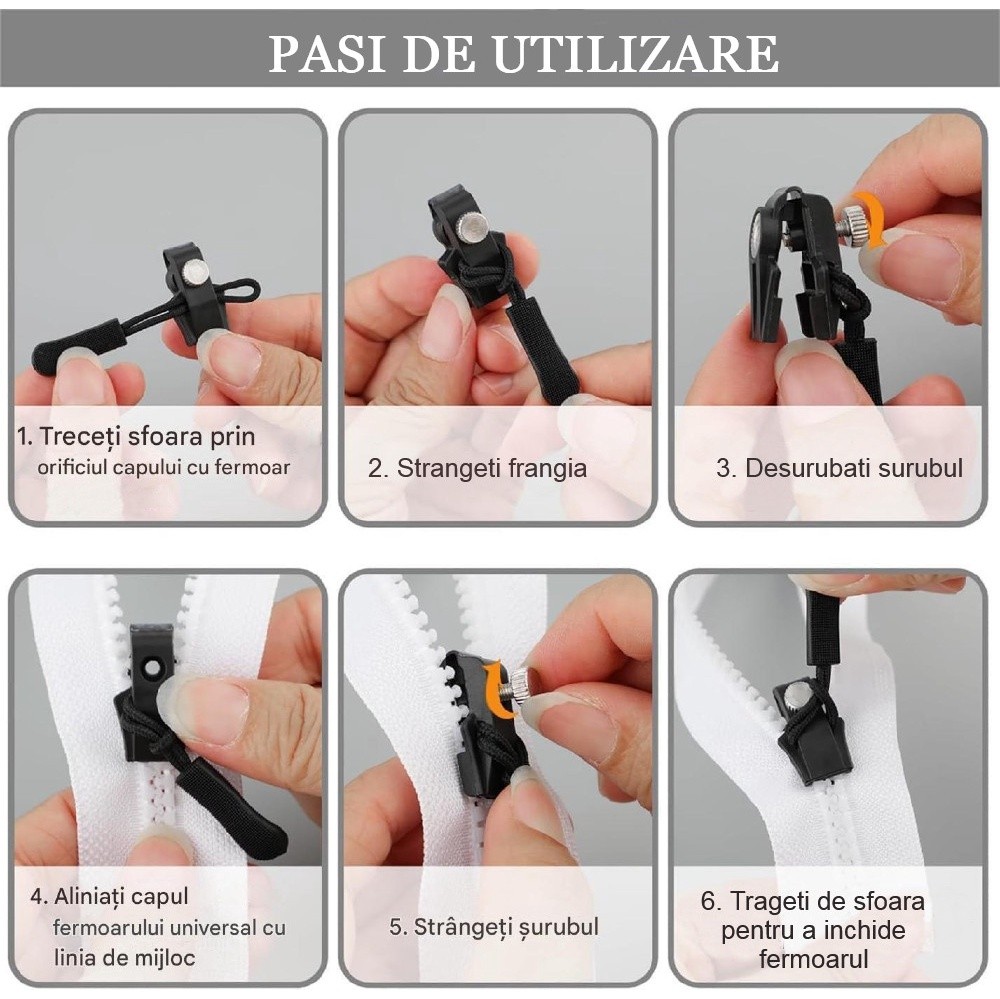 PASI DE UTILIZARE

1. Treceți sfoara prin orificiul capului cu fermoar

2. Strangeti frangia

3. Desurubati surubul

4. Aliniați capul fermoarului universal cu linia de mijloc

5. Strângeți șurubul

6. Trageti de sfoara pentru a inchide fermoarul