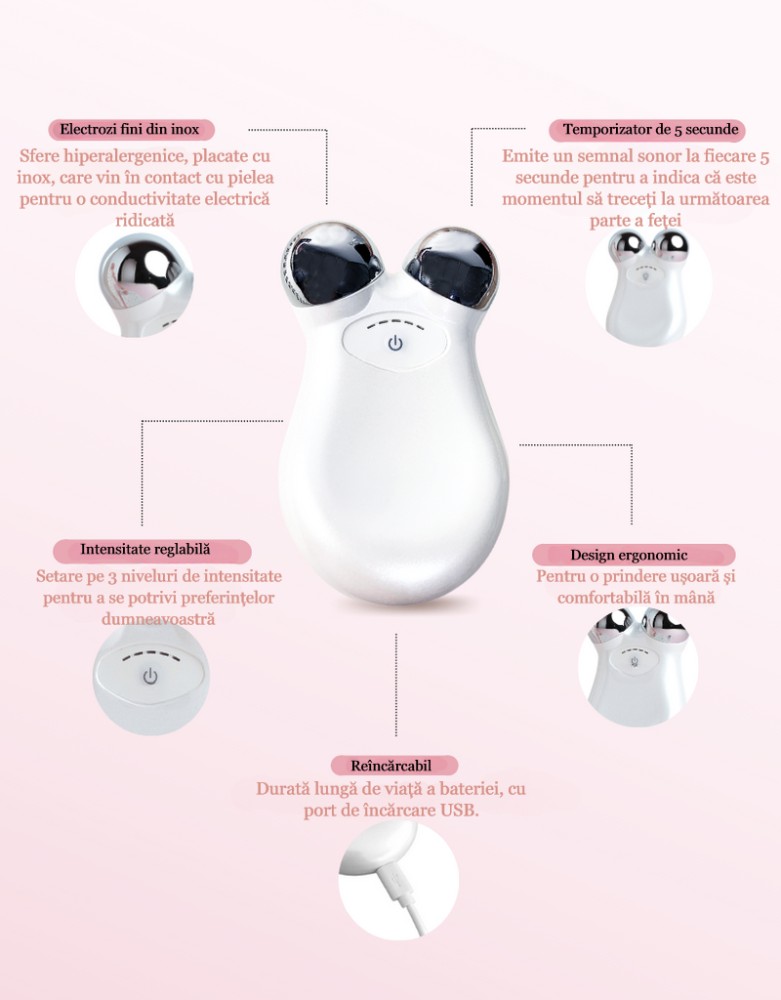 Electrozi fini din inox

Sfere hiperalergenice, placate cu inox, care vin în contact cu pielea pentru o conductivitate electrică ridicată

Temporizator de 5 secunde

Emite un semnal sonor la fiecare 5 secunde pentru a indica că este momentul să treceți la următoarea parte a feței

Intensitate reglabilă

Setare pe 3 niveluri de intensitate pentru a se potrivi preferințelor dumneavoastră

Design ergonomic

Pentru o prindere ușoară și comfortabilă în mână

Reîncărcabil

Durată lungă de viață a bateriei, cu port de încărcare USB.