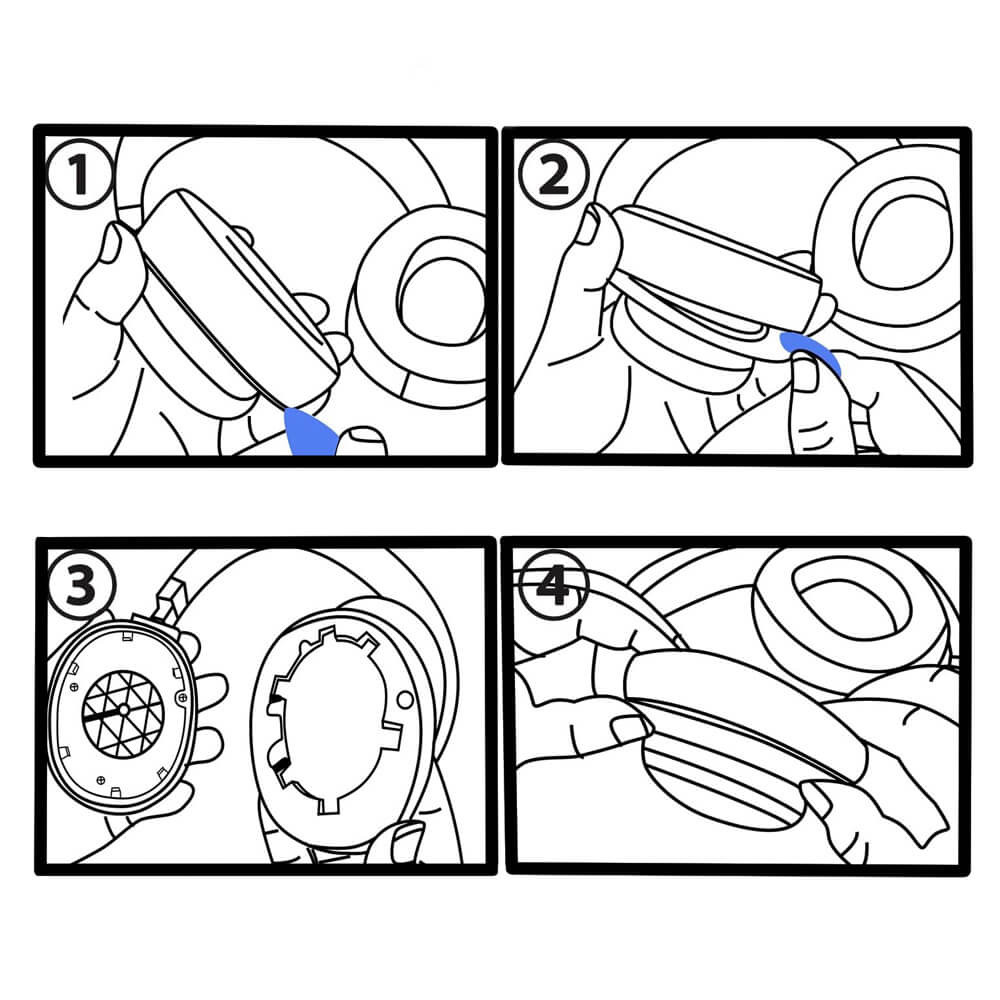 1

2

3

4