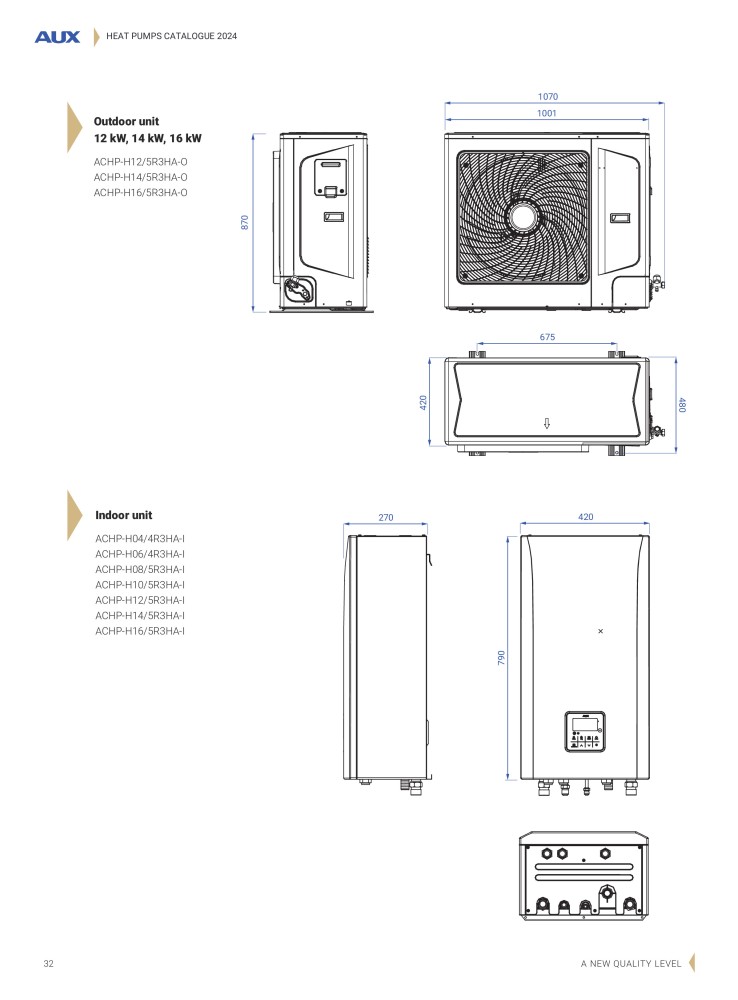 AUX HEAT PUMPS CATALOGUE 2024

Outdoor unit
12 kW, 14 kW, 16 kW

ACHP-H12/5R3HA-O
ACHP-H14/5R3HA-O
ACHP-H16/5R3HA-O

870

1070

1001

675

420

480

Indoor unit

ACHP-H04/4R3HA-I
ACHP-H06/4R3HA-I
ACHP-H08/5R3HA-I
ACHP-H10/5R3HA-I
ACHP-H12/5R3HA-I
ACHP-H14/5R3HA-I
ACHP-H16/5R3HA-I

270

420

790

32

A NEW QUALITY LEVEL