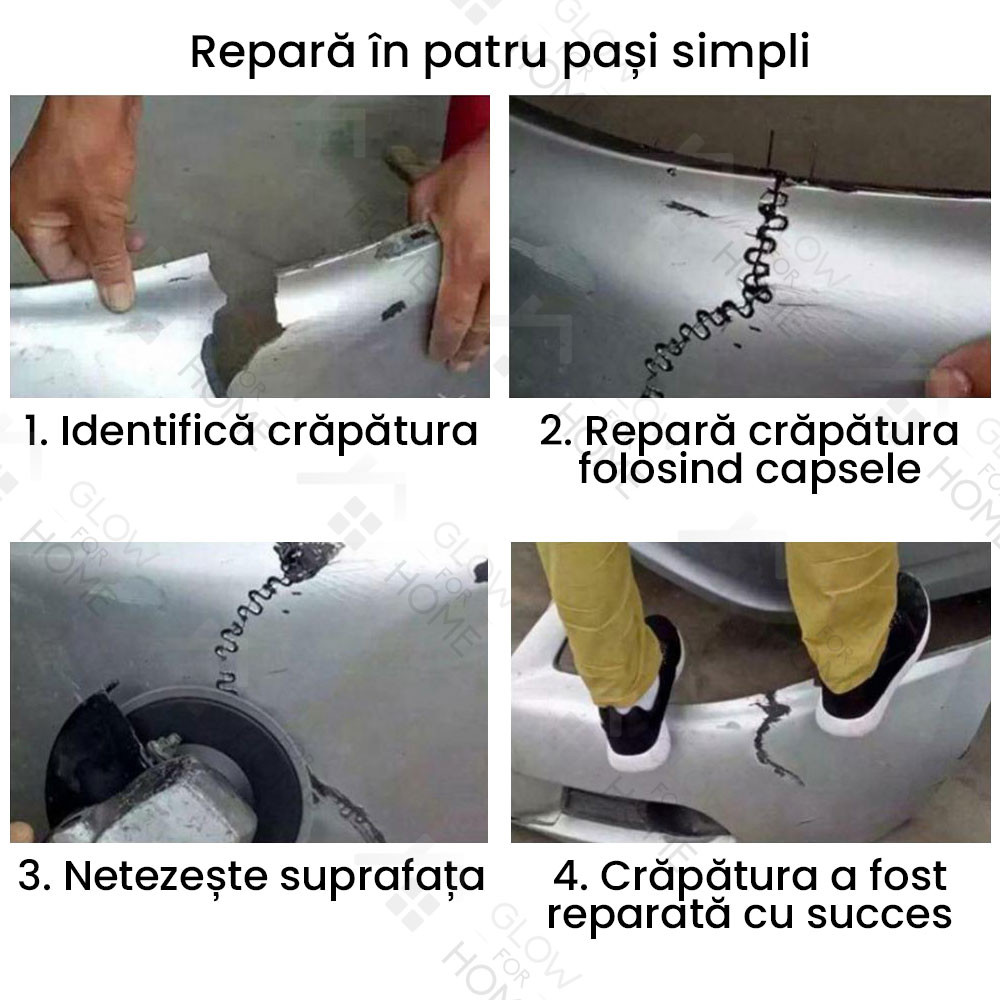 Repară în patru pași simpli

1. Identifică crăpătura

2. Repară crăpătura folosind capsele

3. Netezește suprafața

4. Crăpătura a fost reparată cu succes

GLOW FOR HOME