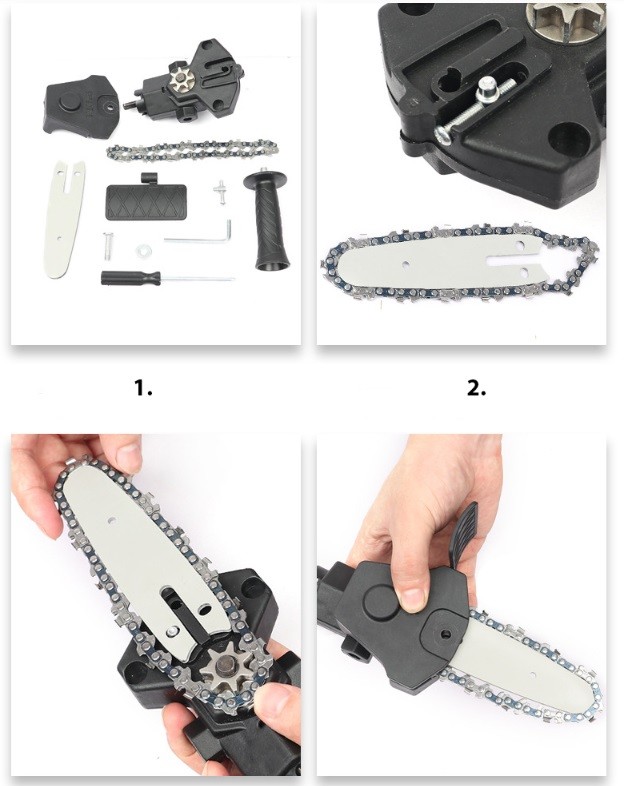 1.

2.