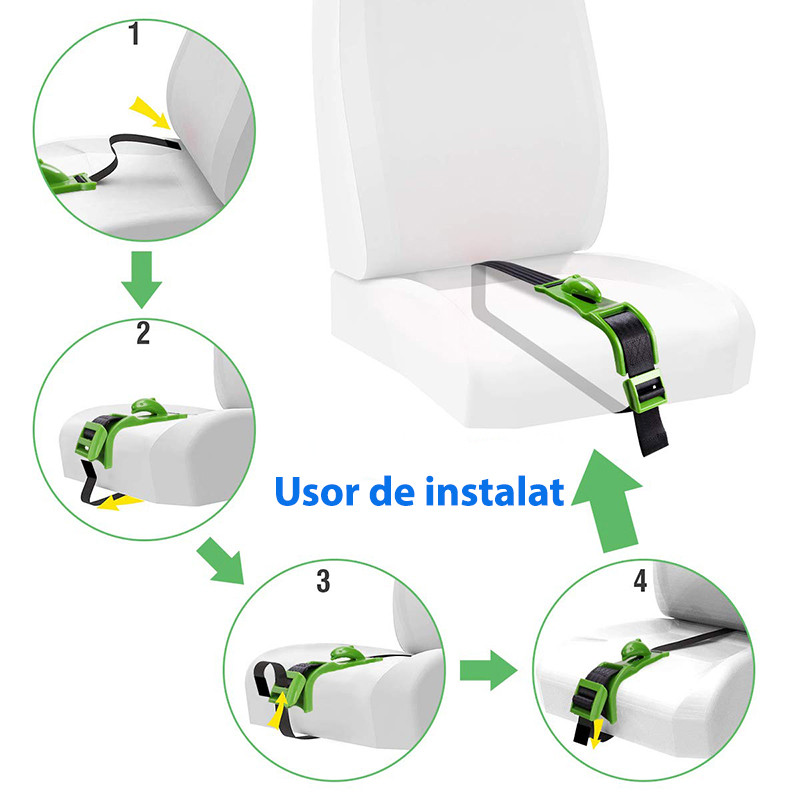 1

2

Usor de instalat

3

4