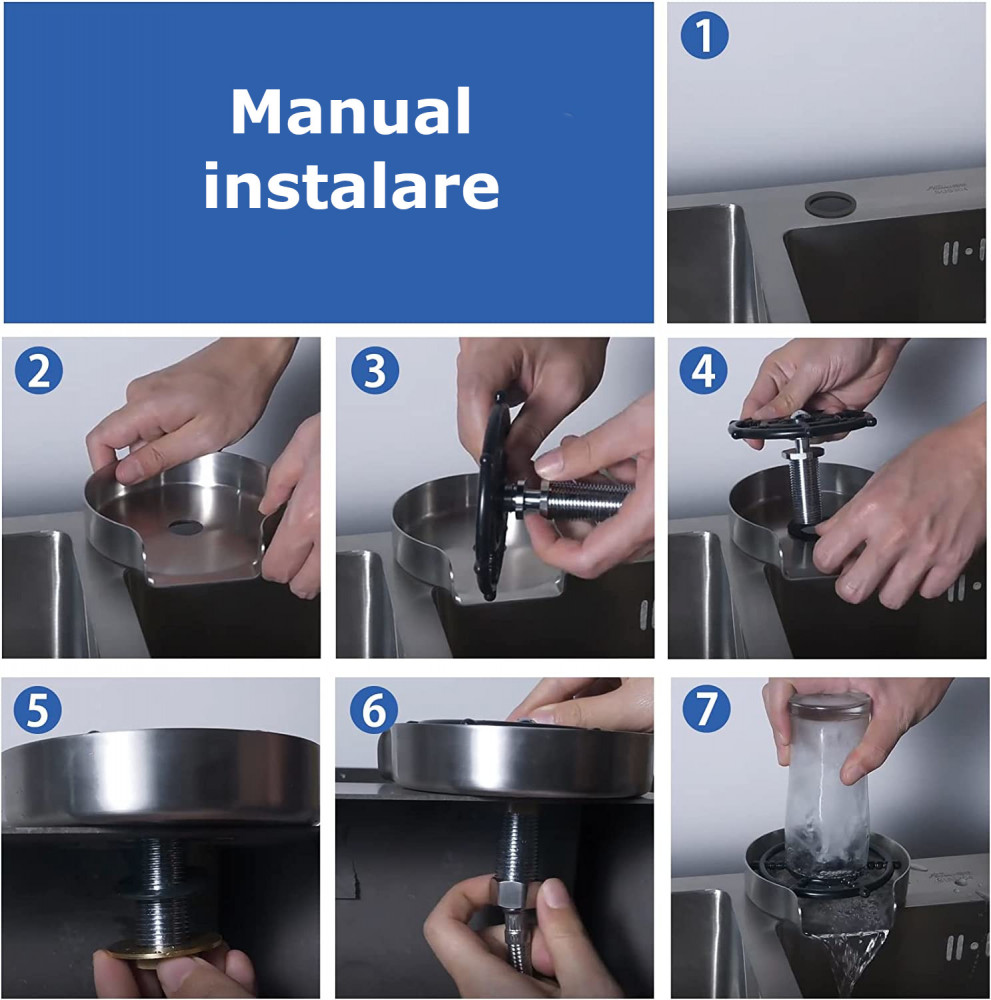 Manual instalare

1

2

3

4

5

6

7