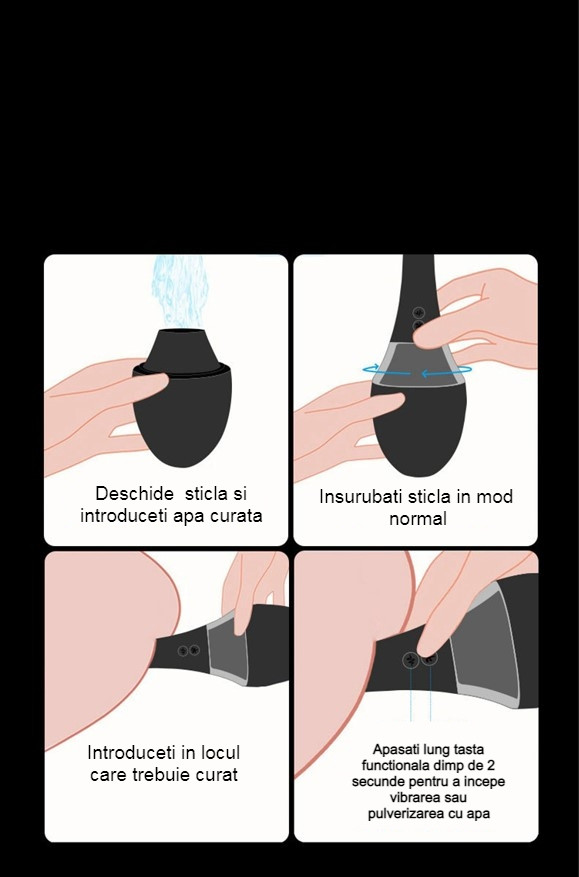 Deschide sticla si introduceti apa curata

Insurubati sticla in mod normal

Introduceti in locul care trebuie curat

Apasati lung tasta functionala dimp de 2 secunde pentru a incepe vibrarea sau pulverizarea cu apa