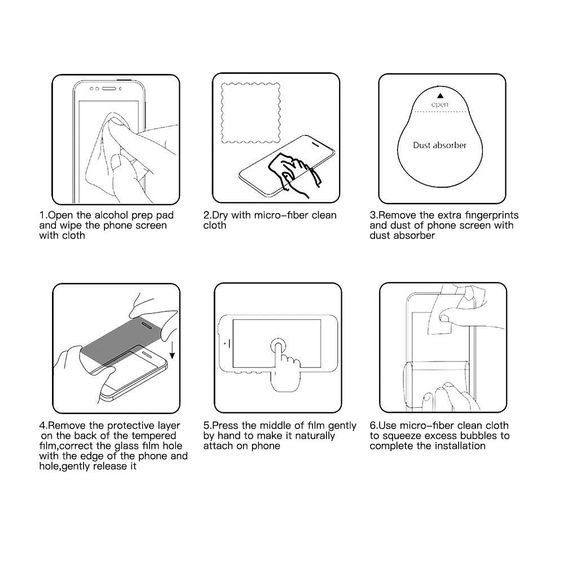 1.Open the alcohol prep pad and wipe the phone screen with cloth

2.Dry with micro-fiber clean cloth

open

Dust absorber

3.Remove the extra fingerprints and dust of phone screen with dust absorber

4.Remove the protective layer on the back of the tempered film,correct the glass film hole with the edge of the phone and hole,gently release it

5.Press the middle of film gently by hand to make it naturally attach on phone

6.Use micro-fiber clean cloth to squeeze excess bubbles to complete the installation