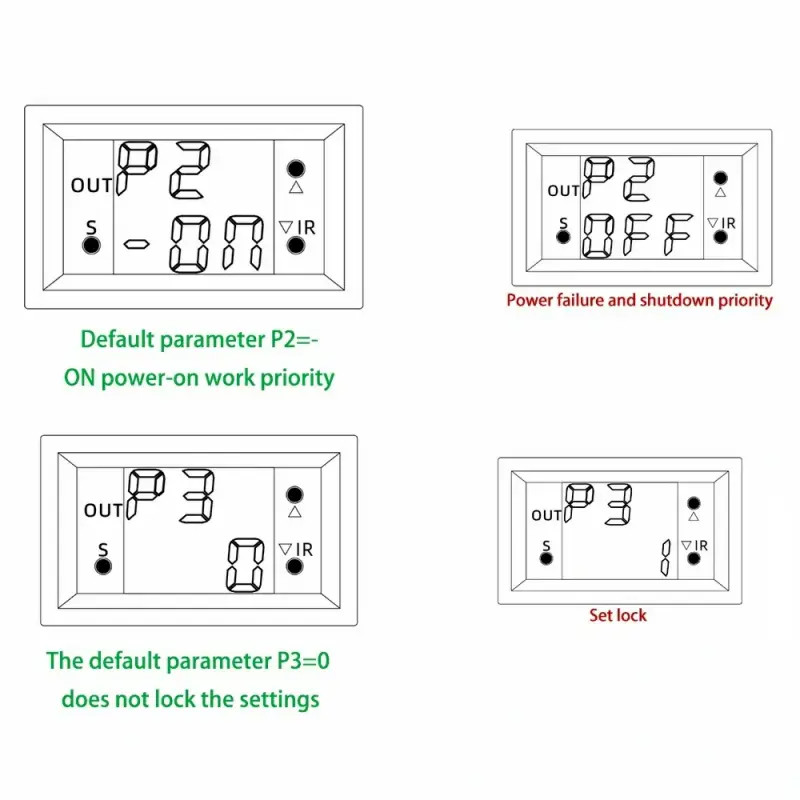 OUT P2
S -ON
△
▽IR

Default parameter P2=-ON power-on work priority

OUT P2
S OFF
△
▽IR

Power failure and shutdown priority

OUT P3
S 0
△
▽IR

The default parameter P3=0 does not lock the settings

OUT P3
S 1
△
▽IR

Set lock