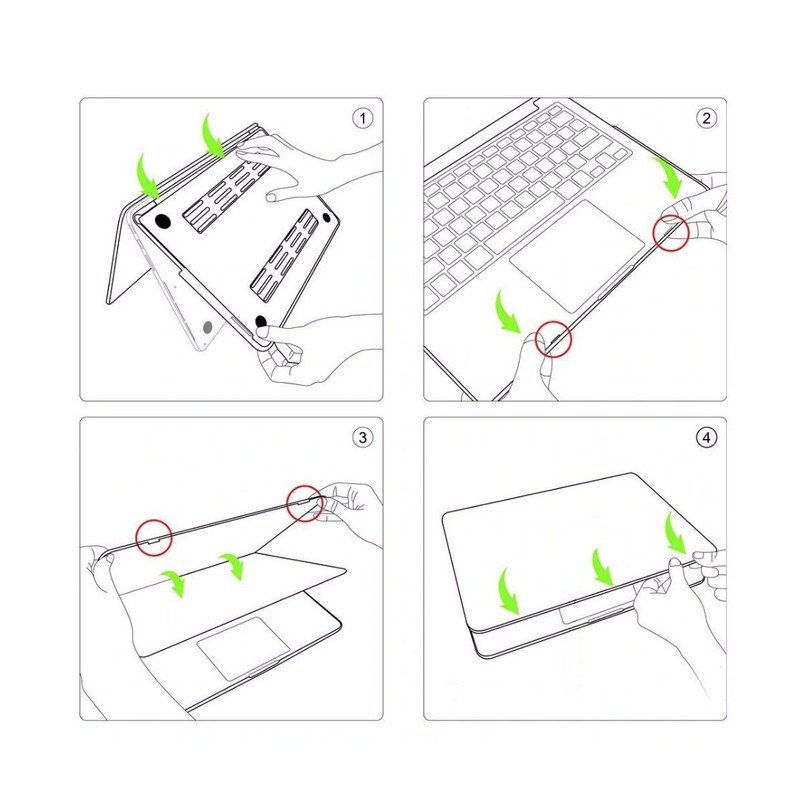 1

2

3

4