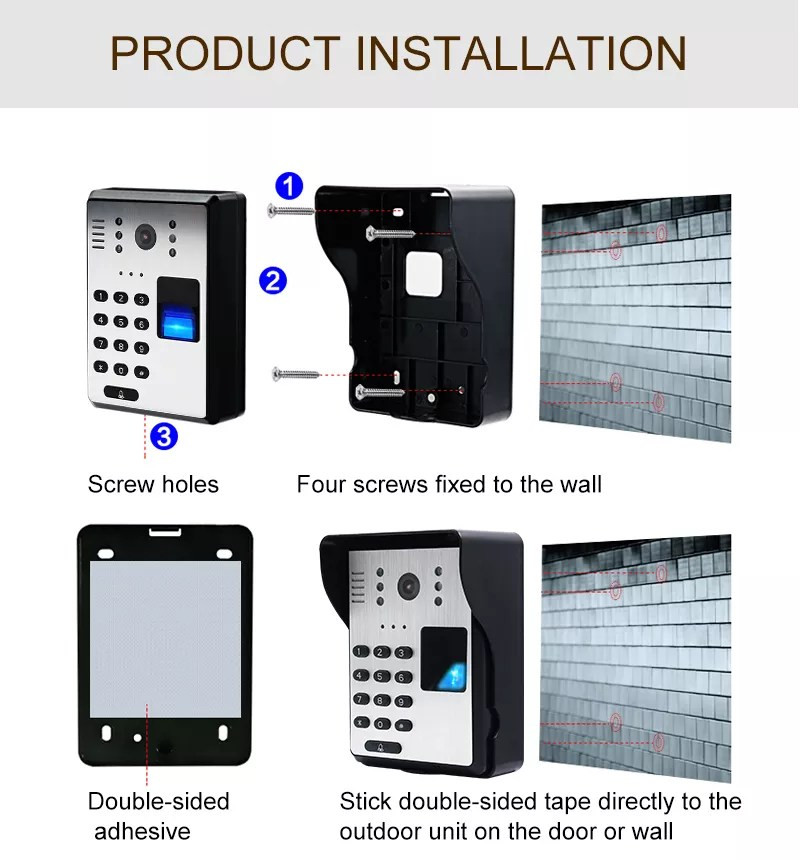 PRODUCT INSTALLATION

1

2

3

Screw holes

Four screws fixed to the wall

Double-sided adhesive

Stick double-sided tape directly to the outdoor unit on the door or wall