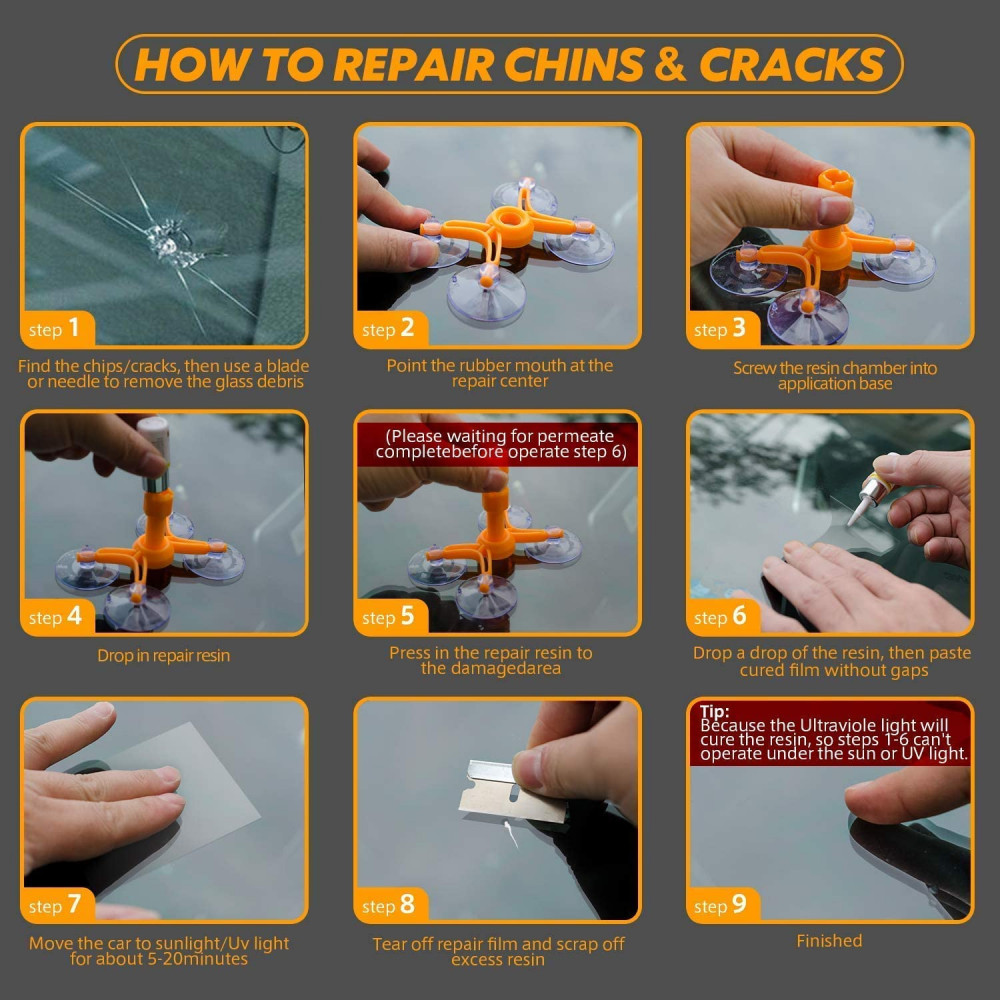 HOW TO REPAIR CHINS & CRACKS

step 1
Find the chips/cracks, then use a blade or needle to remove the glass debris

step 2
Point the rubber mouth at the repair center

step 3
Screw the resin chamber into application base

step 4
Drop in repair resin

(Please waiting for permeate completebefore operate step 6)
step 5
Press in the repair resin to the damagedarea

step 6
Drop a drop of the resin, then paste cured film without gaps

step 7
Move the car to sunlight/Uv light for about 5-20minutes

step 8
Tear off repair film and scrap off excess resin

Tip:
Because the Ultraviole light will cure the resin, so steps 1-6 can't operate under the sun or UV light.
step 9
Finished