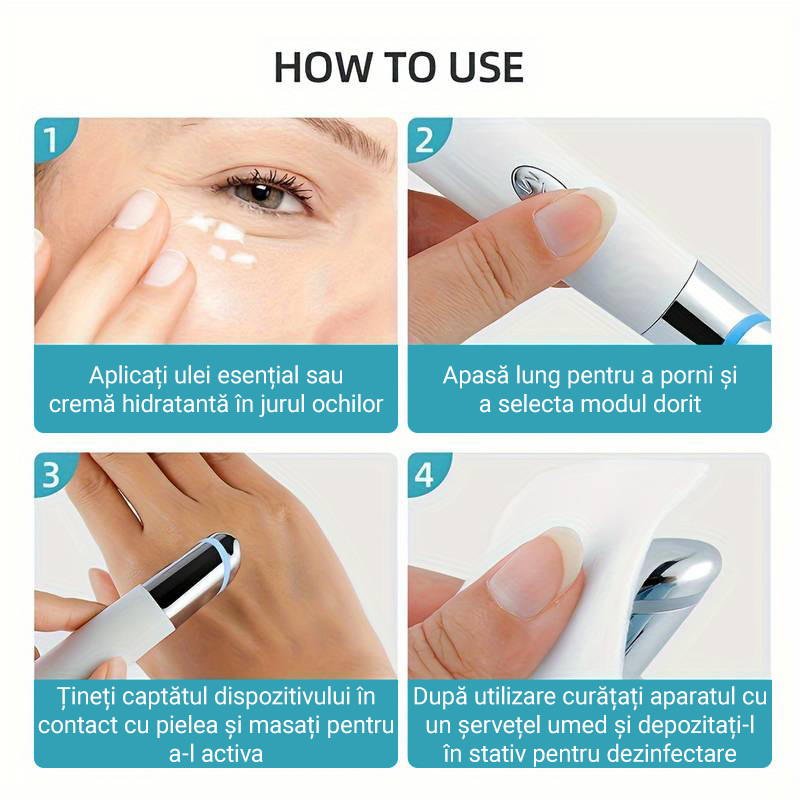 HOW TO USE

1

Aplicați ulei esențial sau cremă hidratantă în jurul ochilor

2

Apasă lung pentru a porni și a selecta modul dorit

3

Țineți captătul dispozitivului în contact cu pielea și masați pentru a-l activa

4

După utilizare curățați aparatul cu un șervețel umed și depozitați-l în stativ pentru dezinfectare