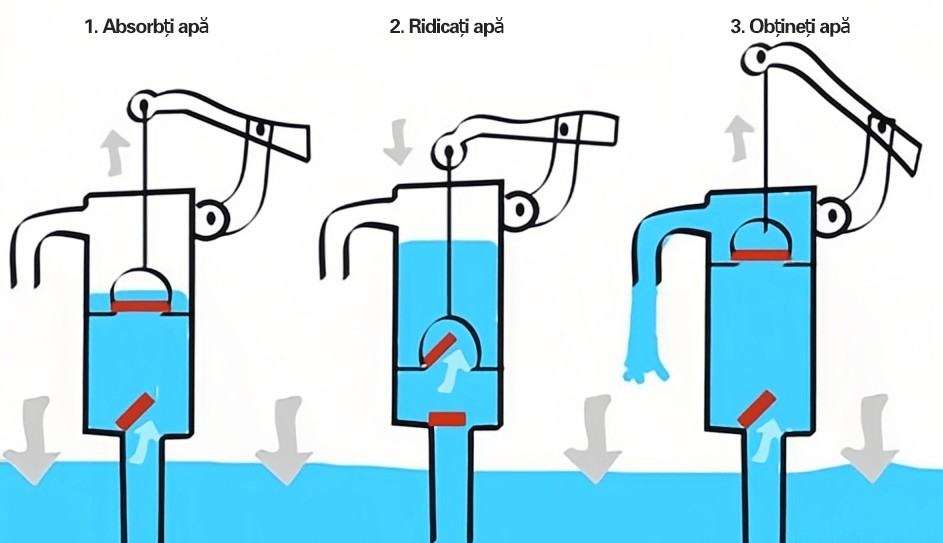 1. Absorbți apă

2. Ridicați apă

3. Obțineți apă