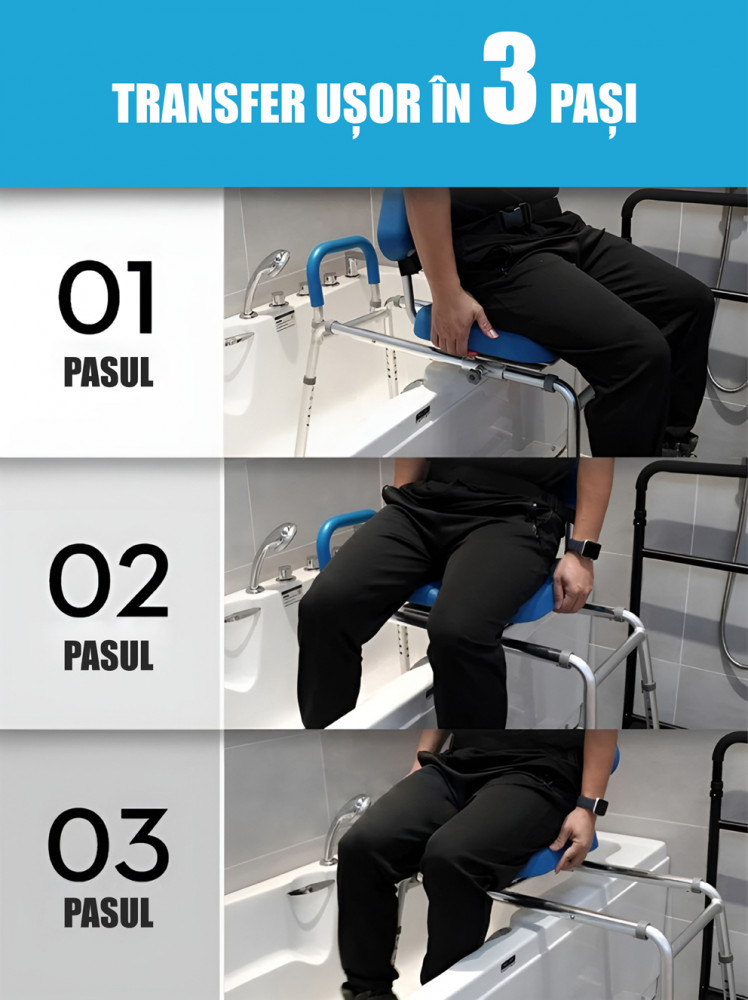 TRANSFER UȘOR ÎN 3 PAȘI

01
PASUL

02
PASUL

03
PASUL