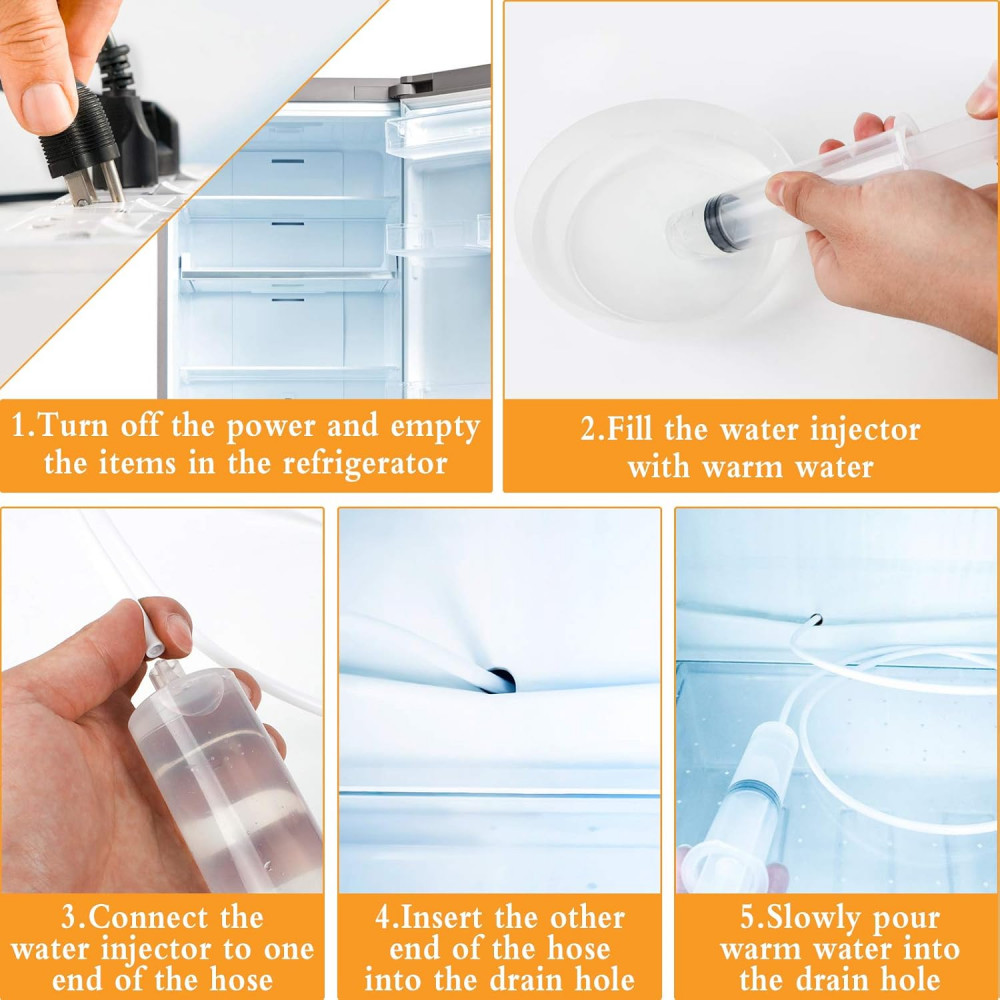 1.Turn off the power and empty the items in the refrigerator

2.Fill the water injector with warm water

3.Connect the water injector to one end of the hose

4.Insert the other end of the hose into the drain hole

5.Slowly pour warm water into the drain hole