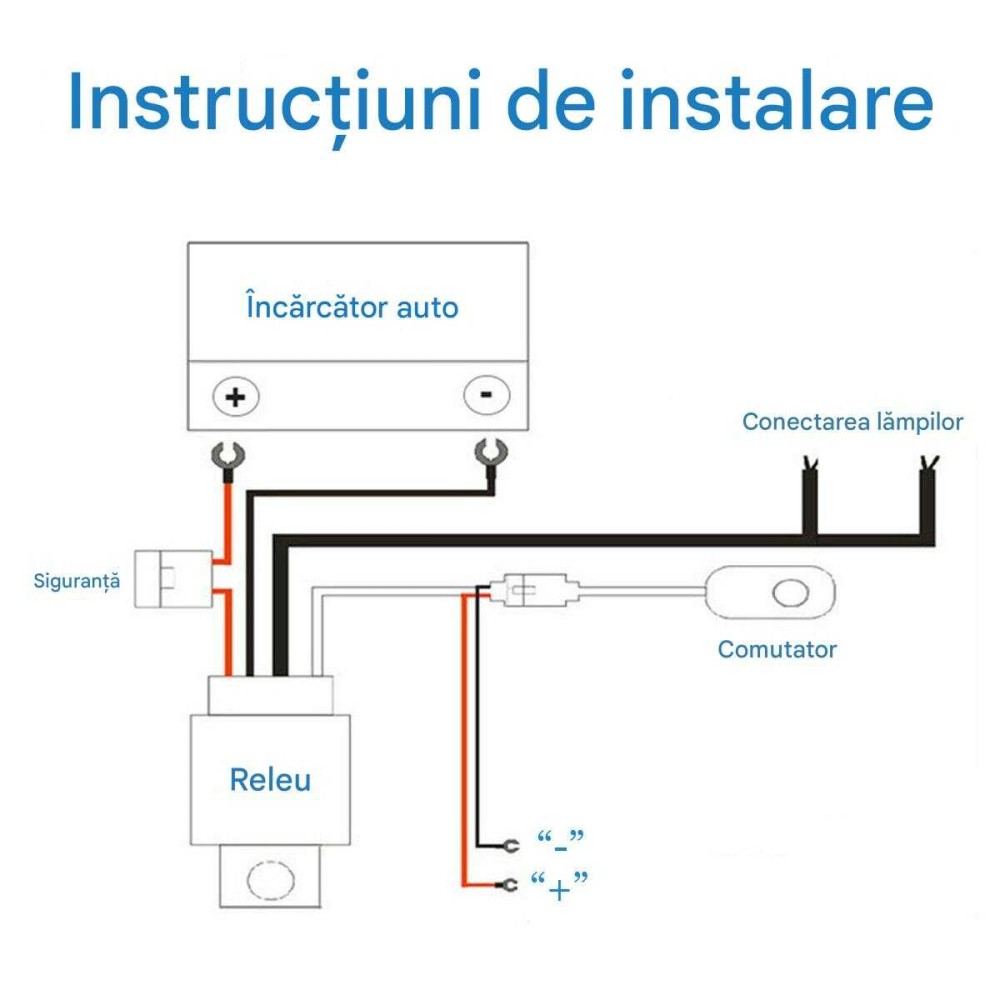 Instrucțiuni de instalare

Încărcător auto

+

-

Conectarea lămpilor

Siguranță

Comutator

Releu

“-”

“+”