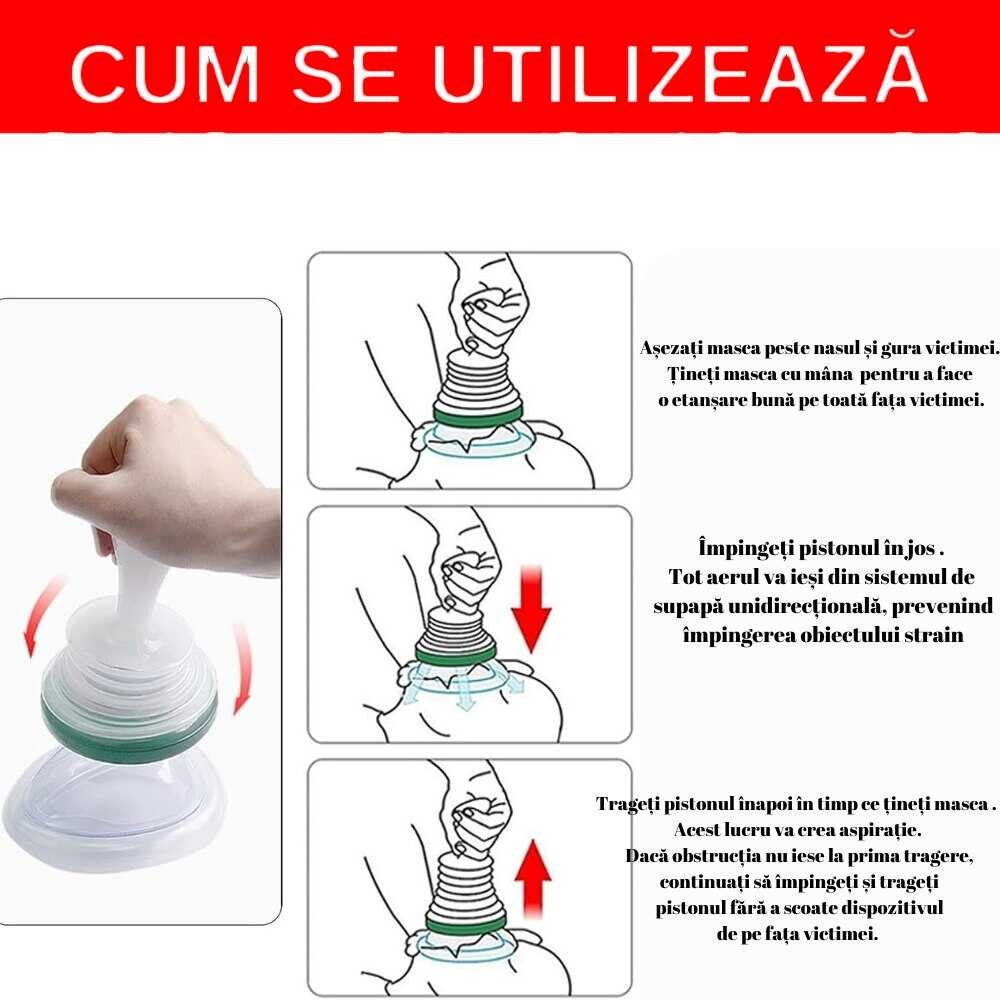 CUM SE UTILIZEAZĂ

Așezați masca peste nasul și gura victimei. Țineți masca cu mâna pentru a face o etanșare bună pe toată fața victimei.

Împingeți pistonul în jos . Tot aerul va ieși din sistemul de supapă unidirecțională, prevenind împingerea obiectului strain

Trageți pistonul înapoi în timp ce țineți masca . Acest lucru va crea aspirație. Dacă obstrucția nu iese la prima tragere, continuați să împingeți și trageți pistonul fără a scoate dispozitivul de pe fața victimei.