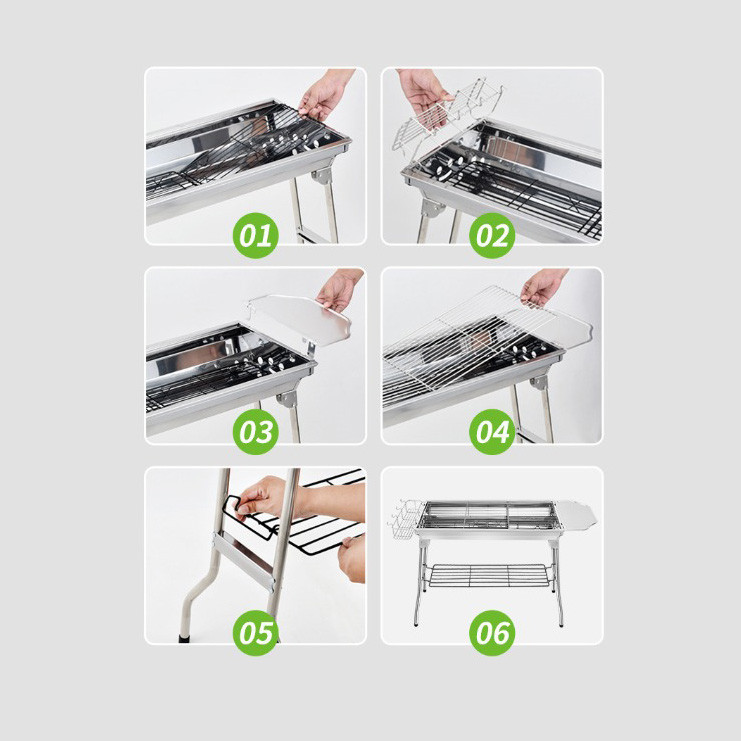 01

02

03

04

05

06