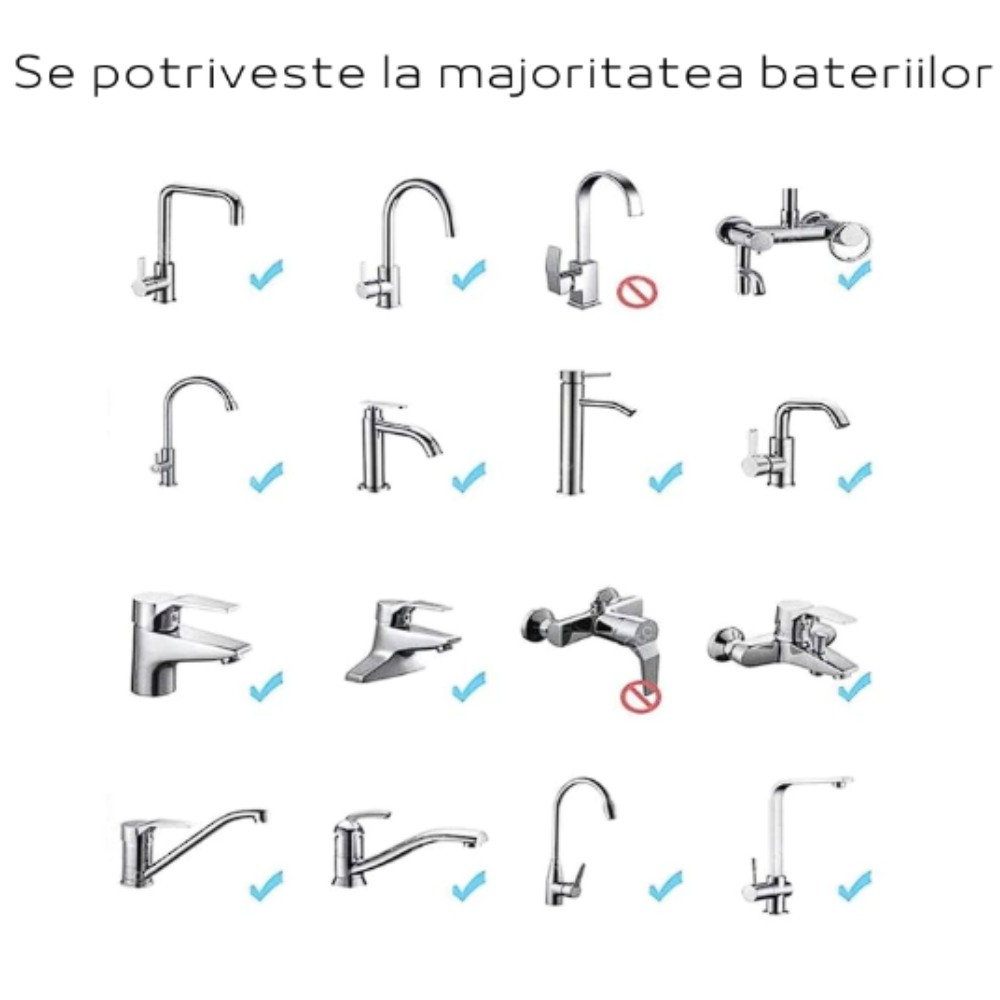 Se potriveste la majoritatea bateriilor