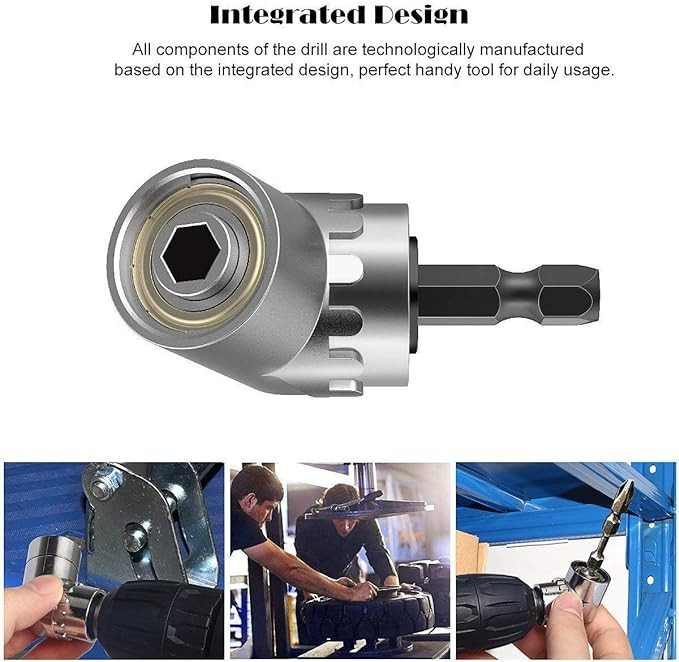 Integrated Design

All components of the drill are technologically manufactured based on the integrated design, perfect handy tool for daily usage.