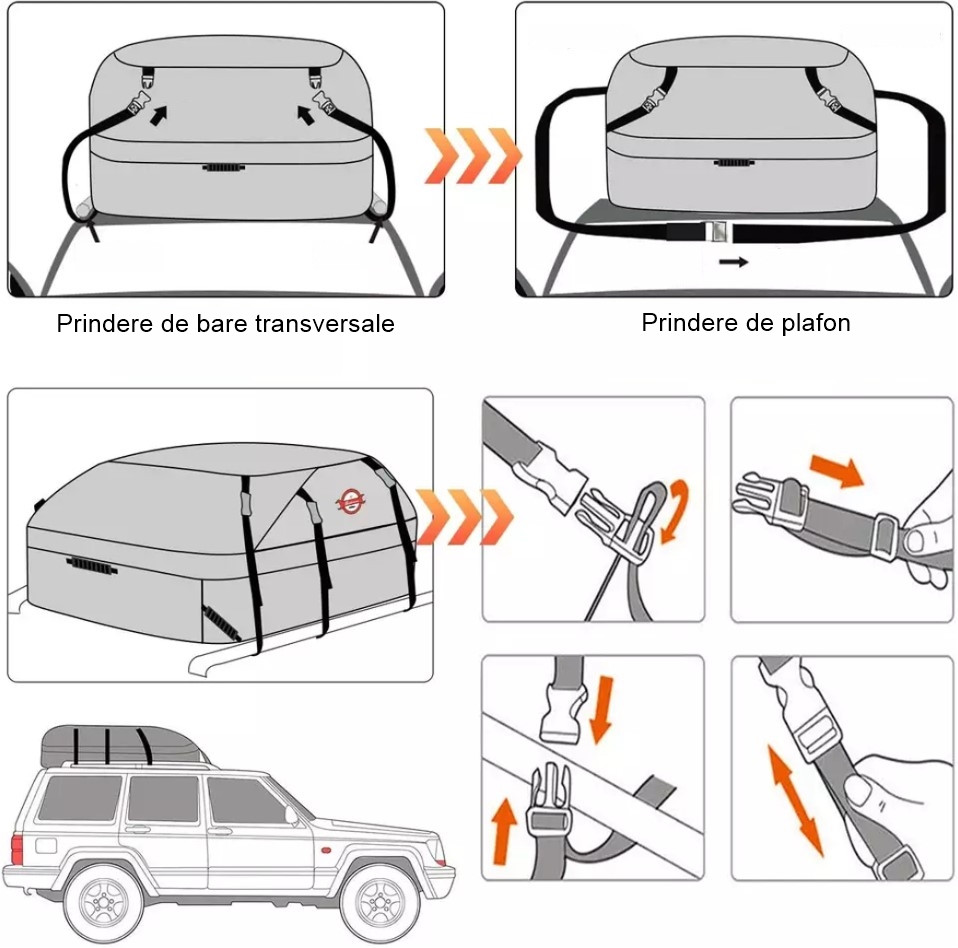 Prindere de bare transversale

Prindere de plafon